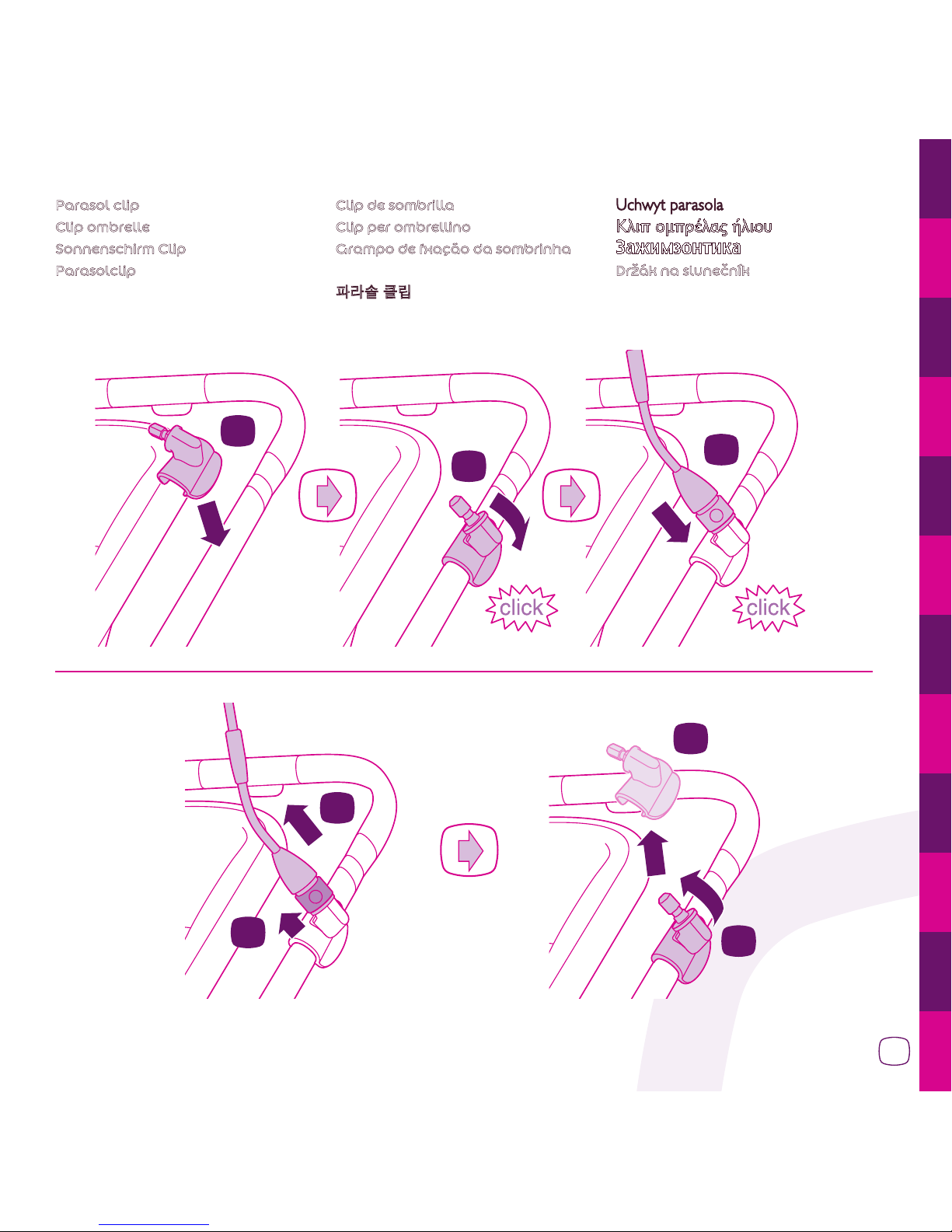 Parasol clip
Clip ombrelle
Sonnenschirm Clip
Parasolclip

Clip de sombrilla
Clip per ombrellino
Grampo de fixação da sombrinha

파라솔 클립

Uchwyt parasola
Κλιπ ομπρέλας ήλιου
Зажимзонтика
Držák na slunečník

click

click