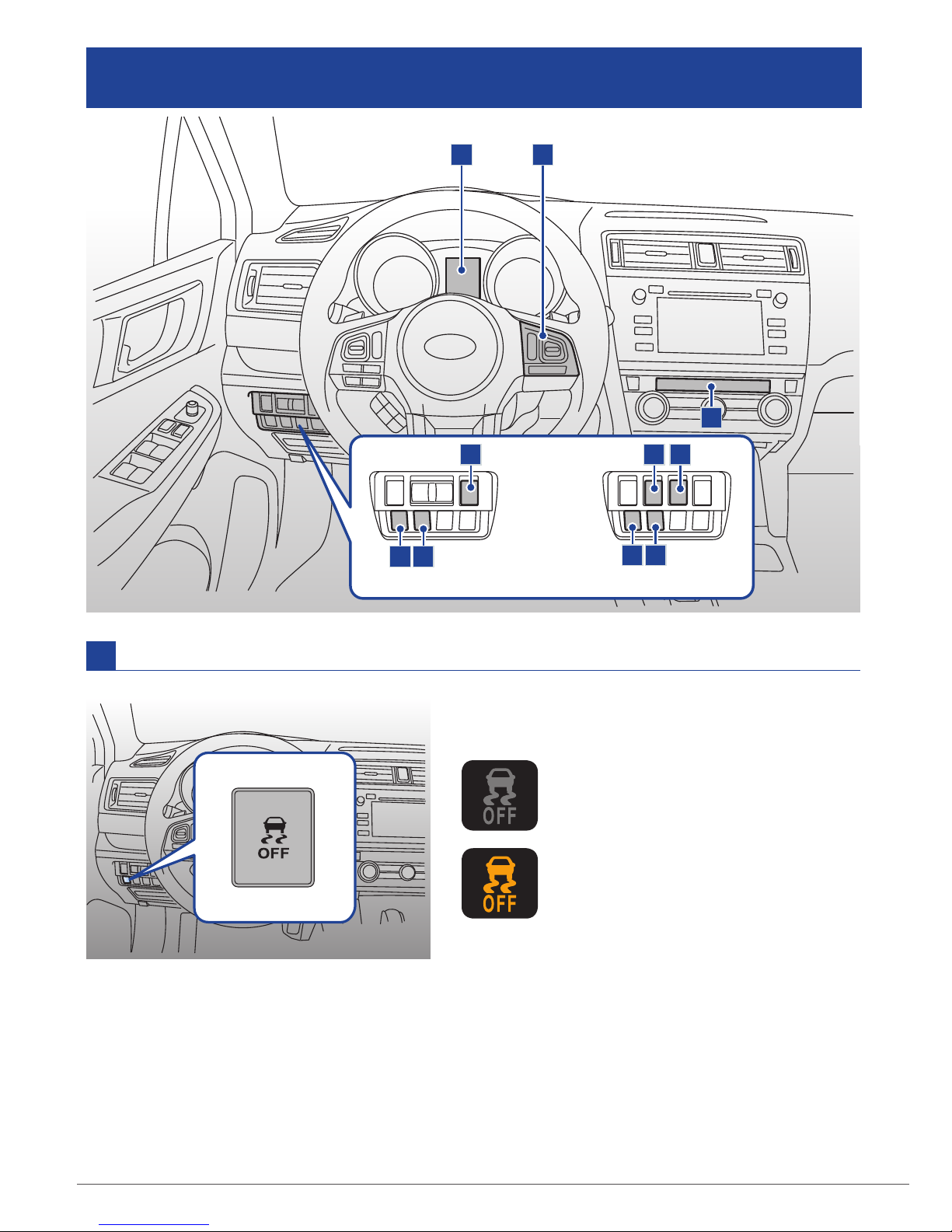 OFF

OFF

OFF