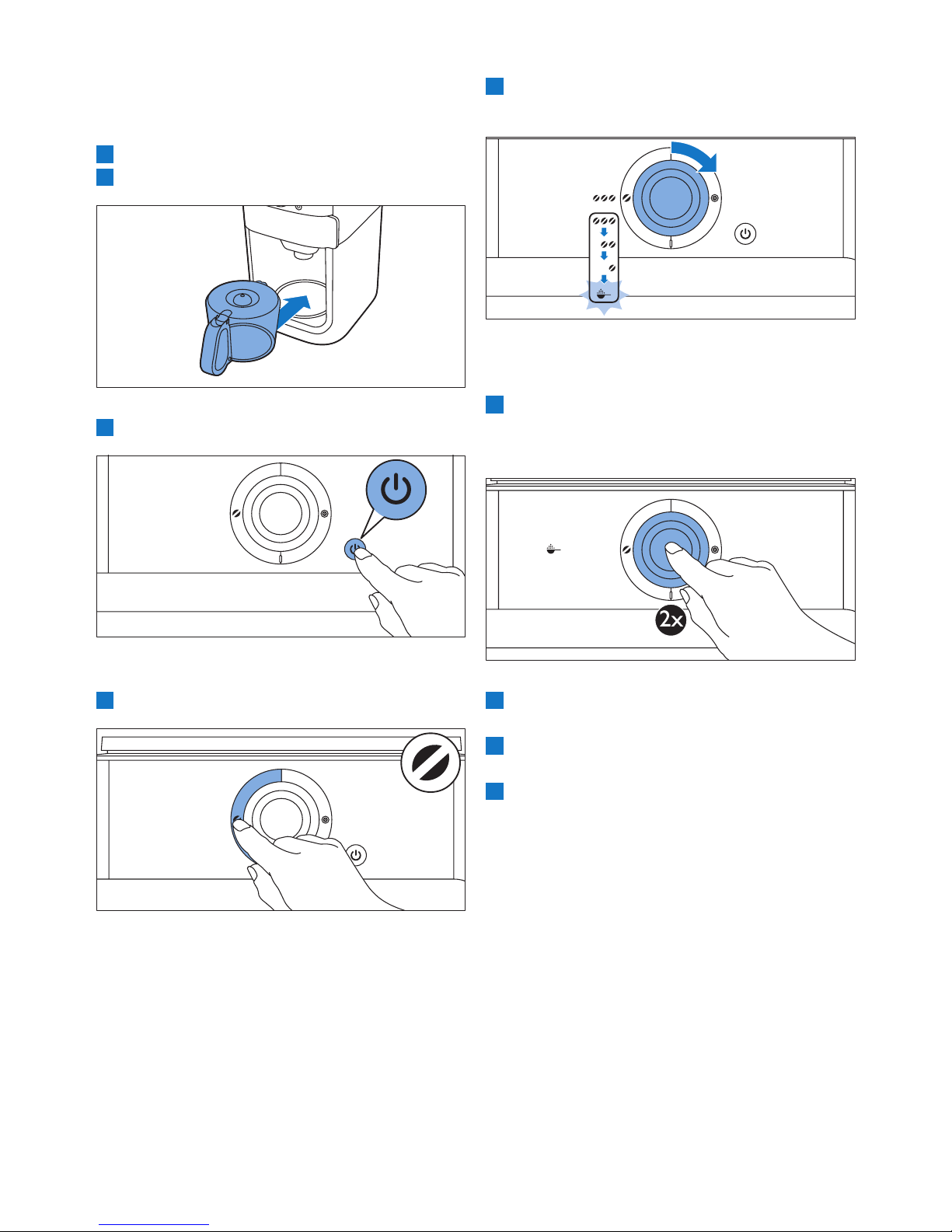 2x