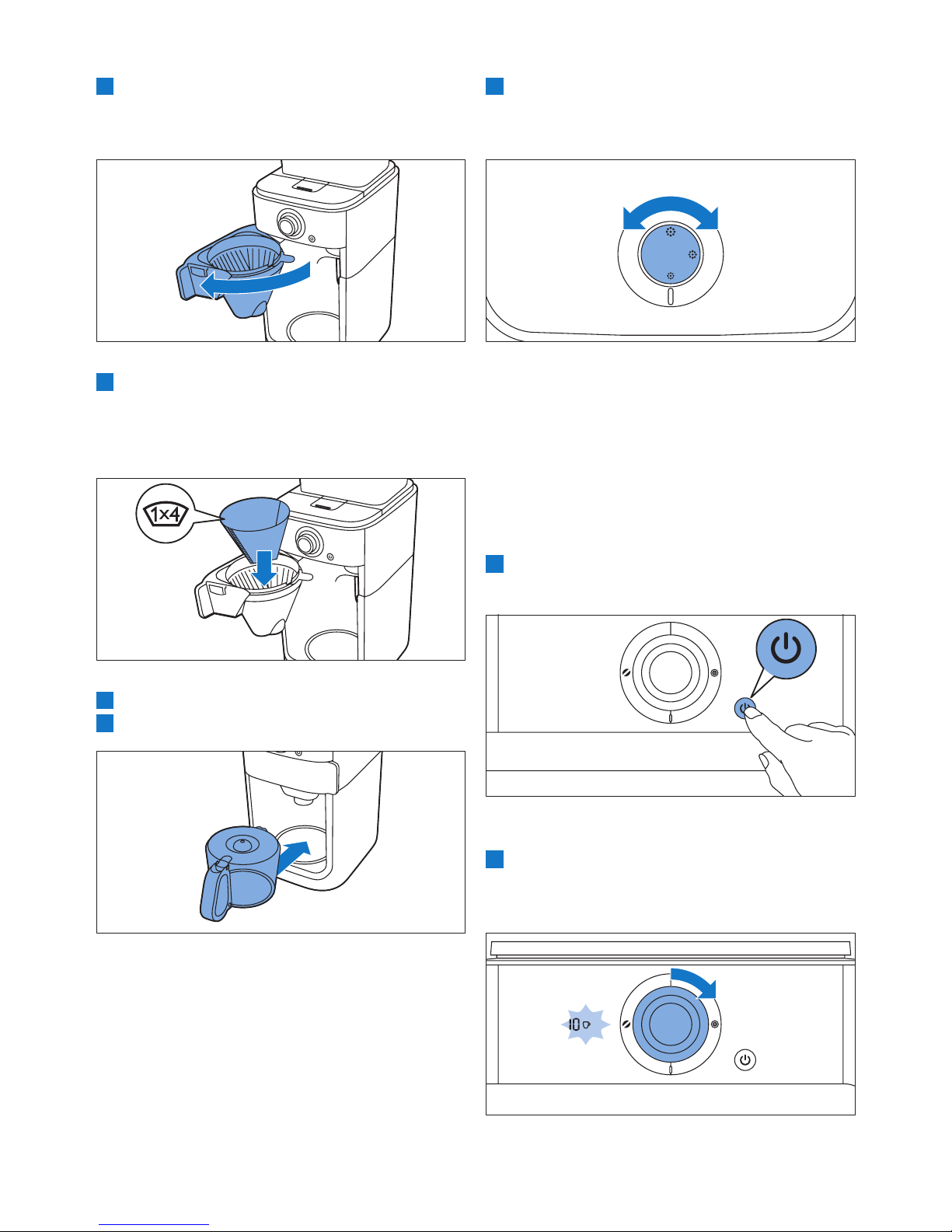 1x4

10