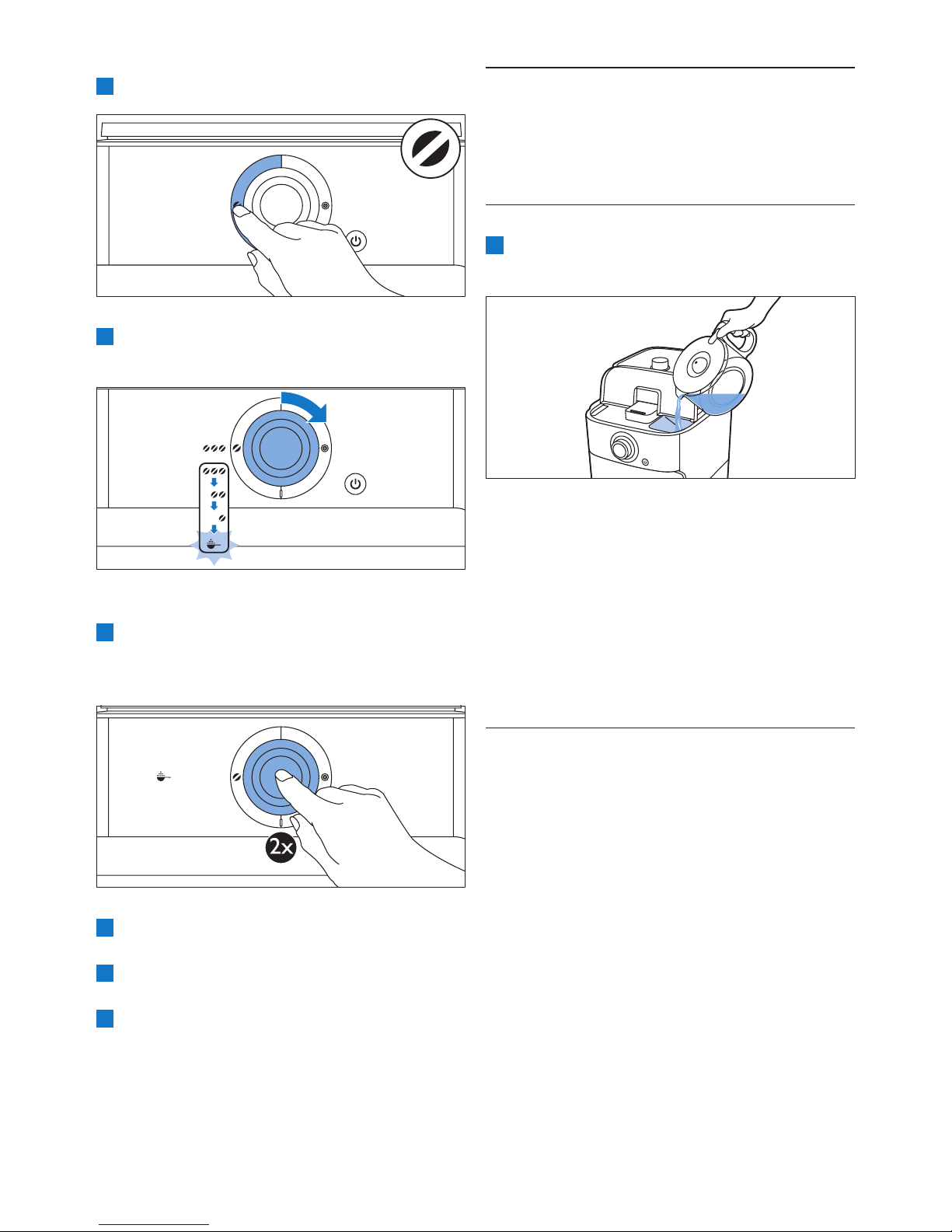 2x