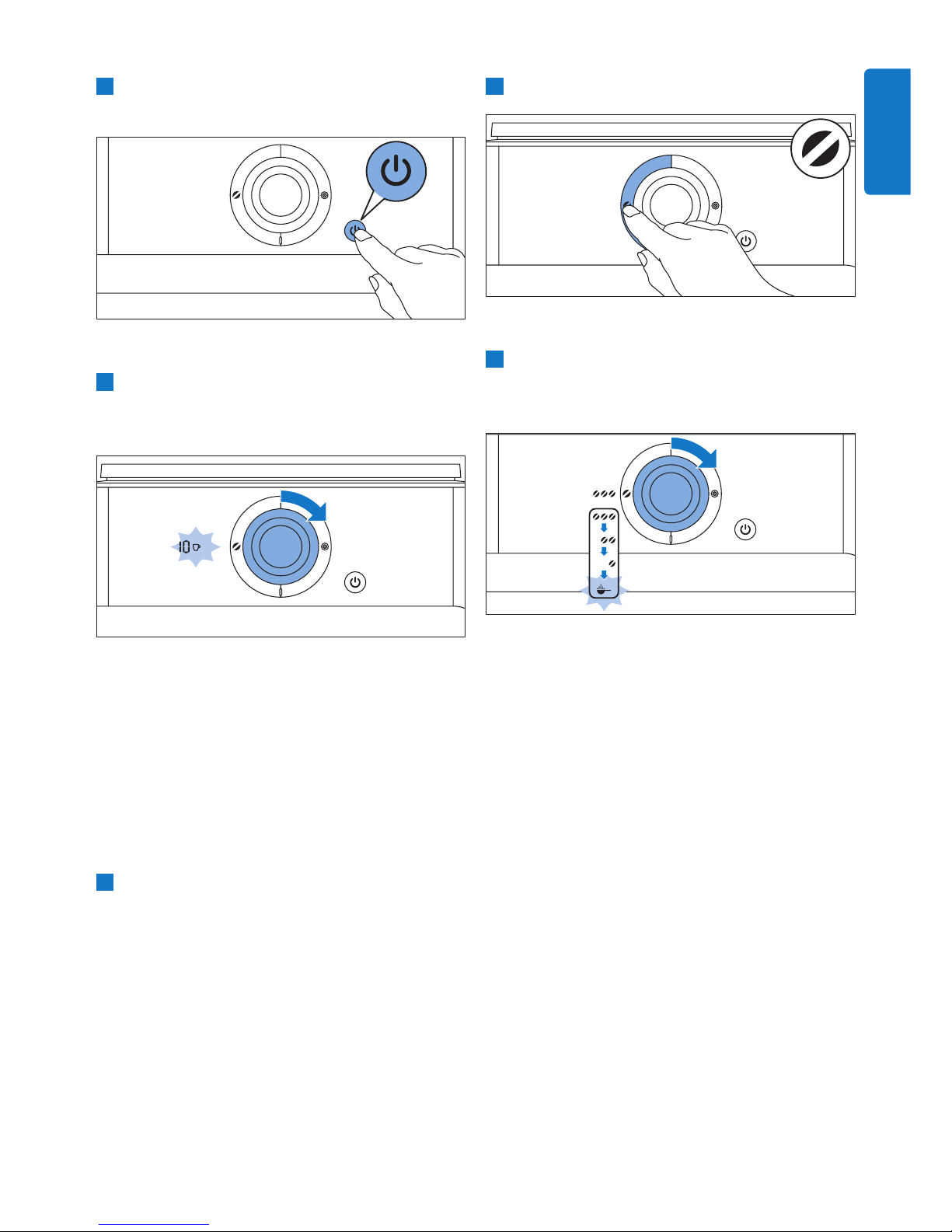 10