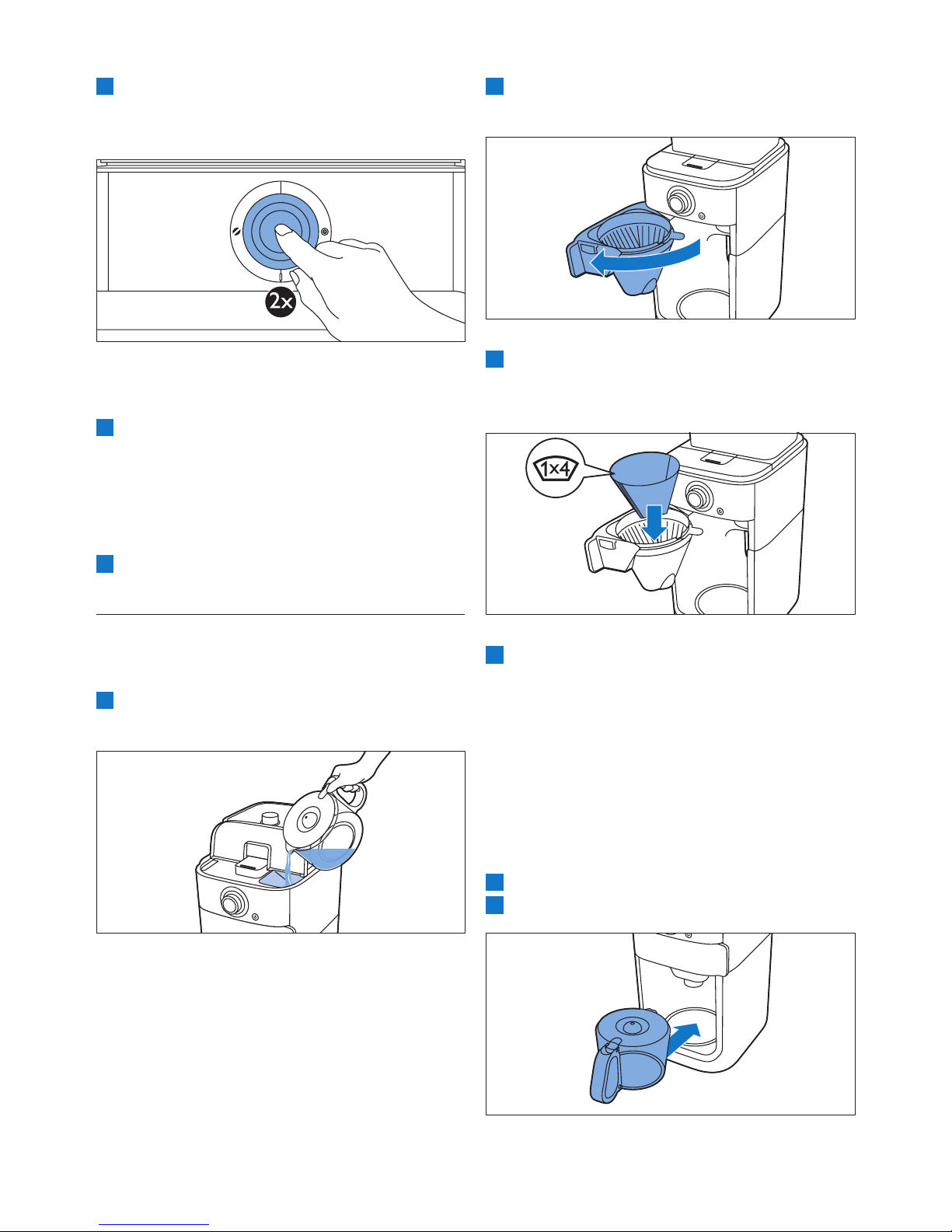 2x

1x4