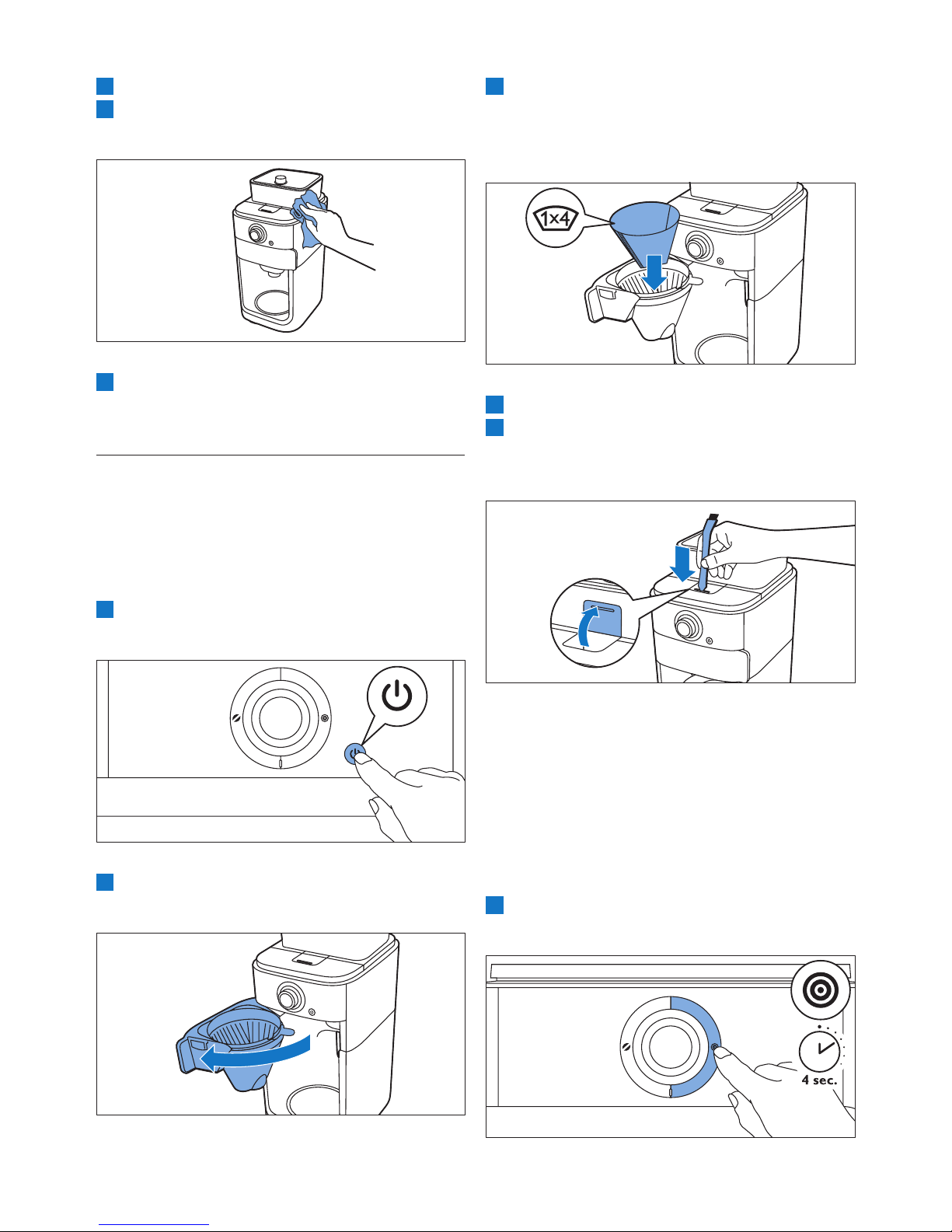 1x4

4 sec.