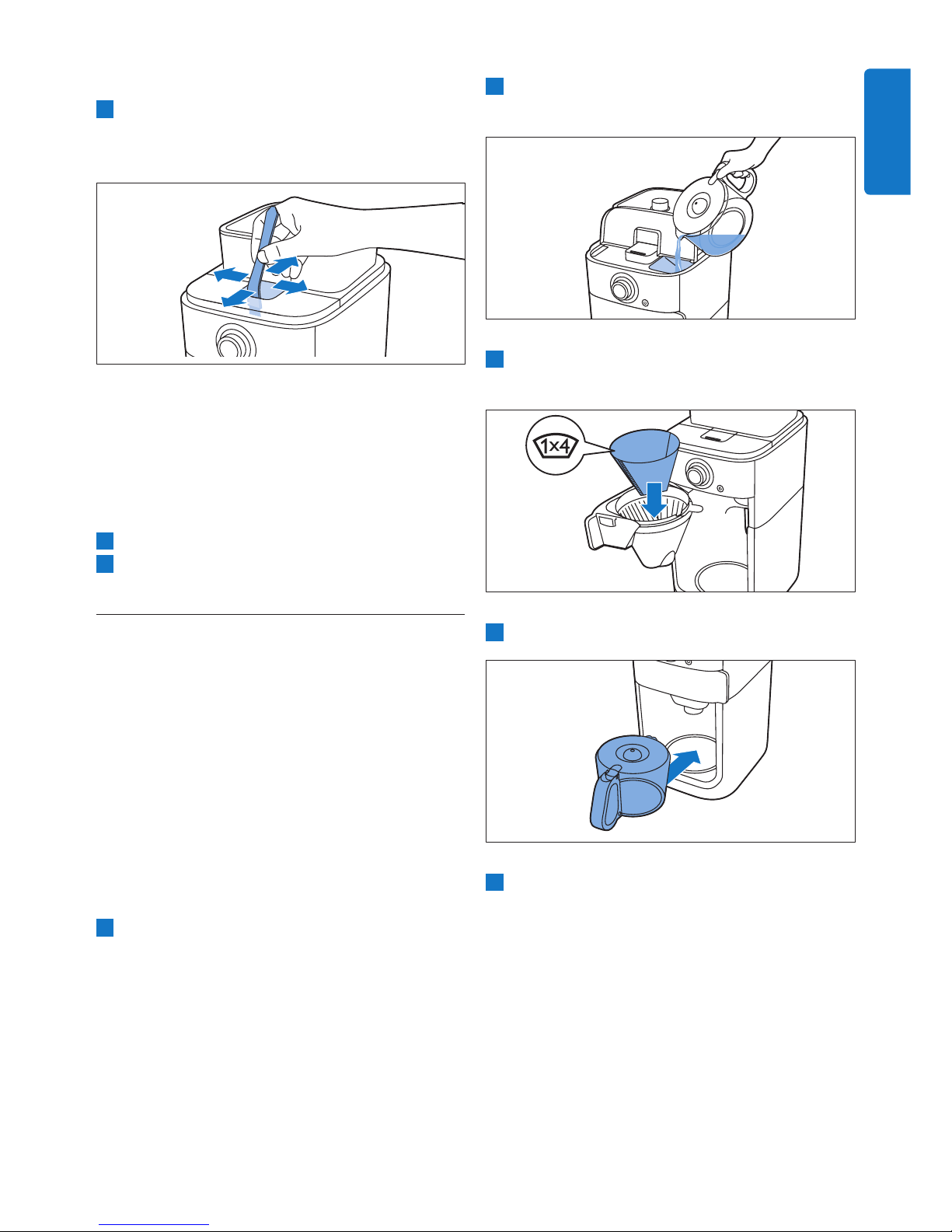 1x4