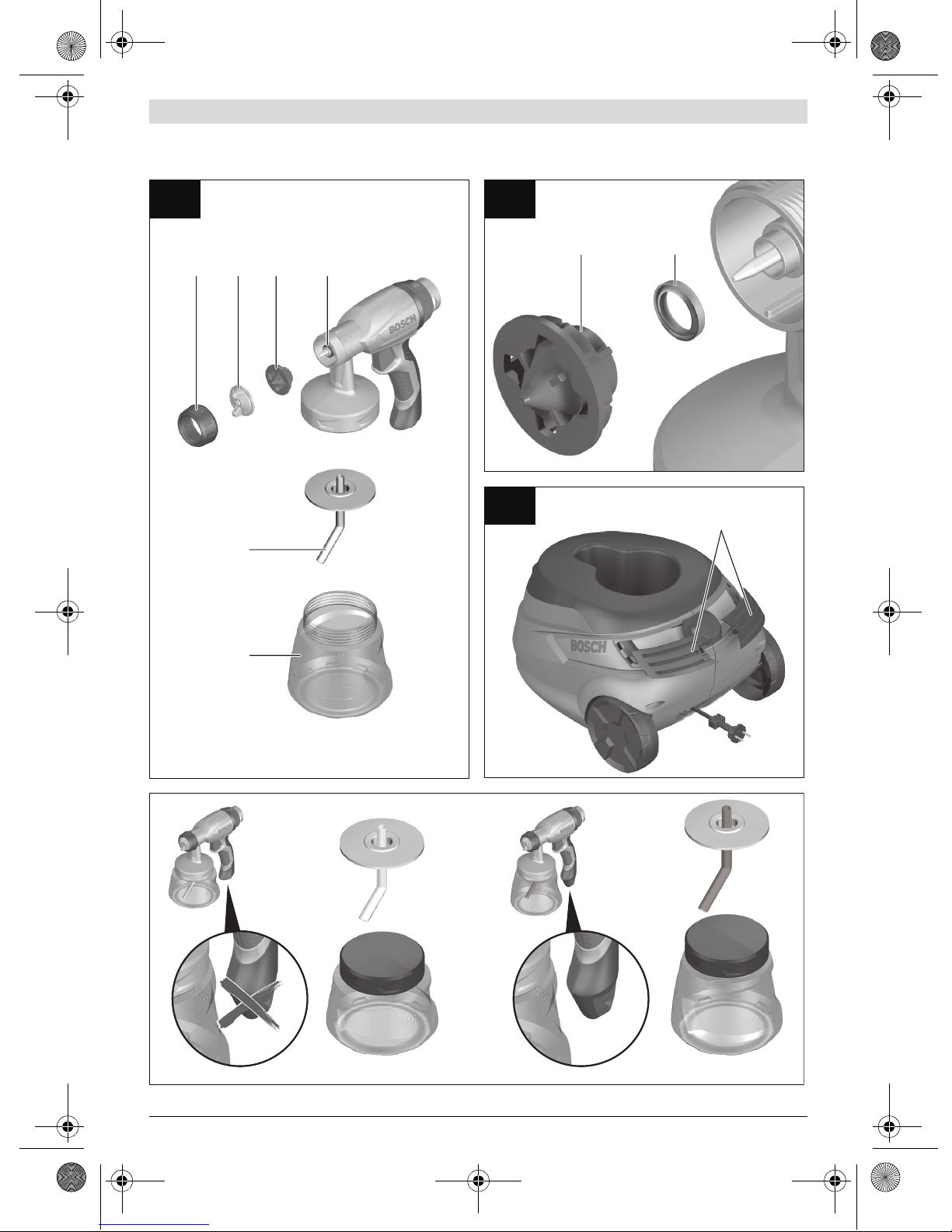 BOSCH

BOSCH