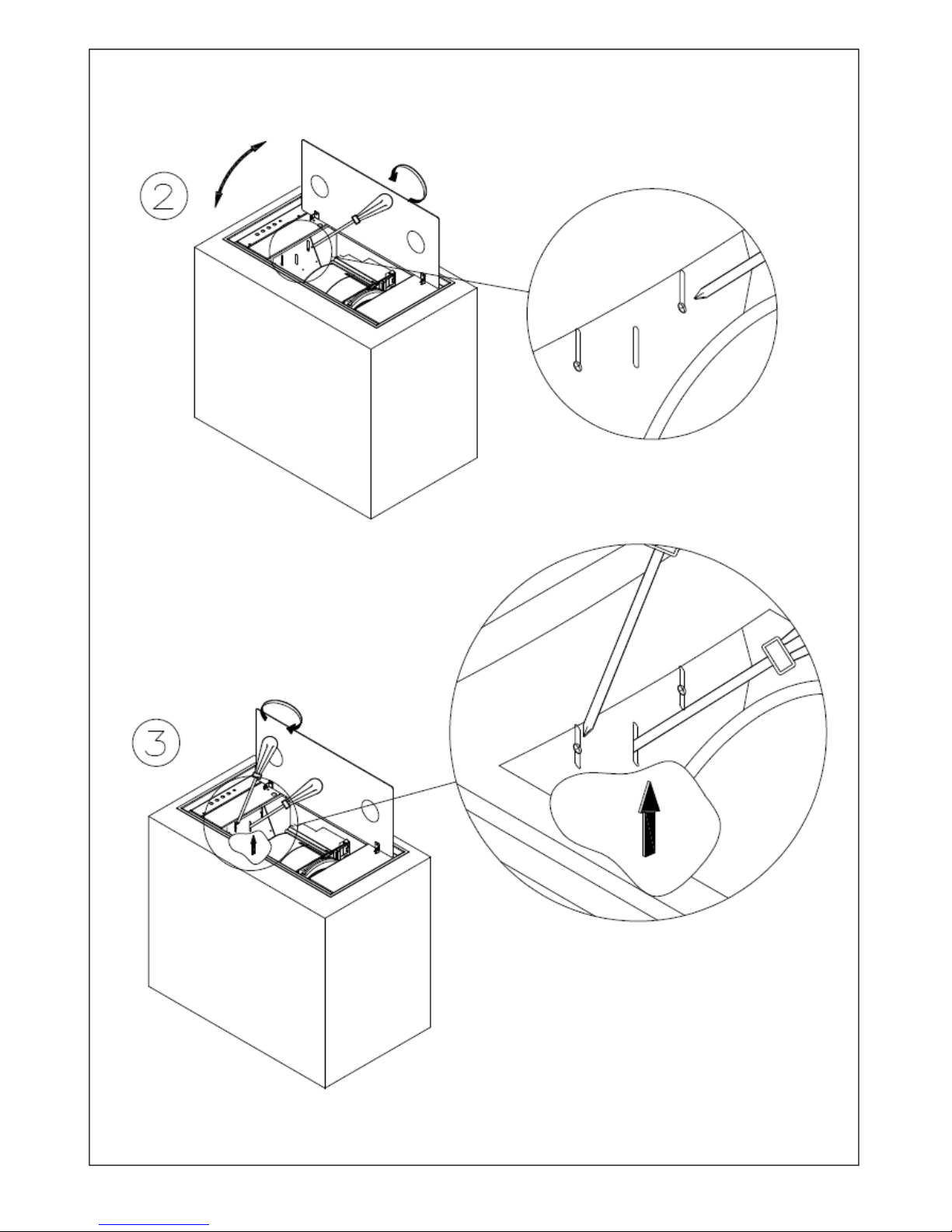 2

3