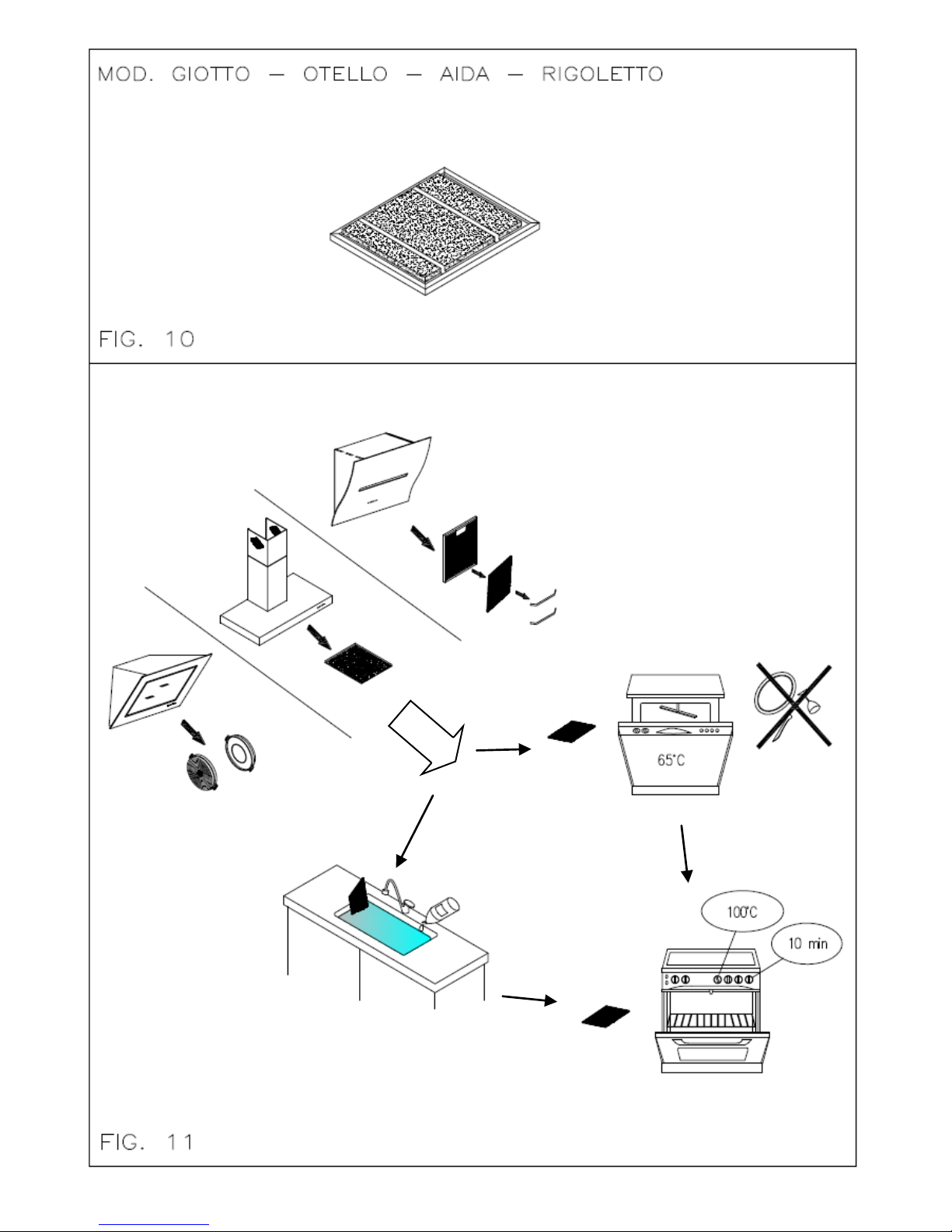 MOD. GIOTTO — OTELLO — AIDA — RIGOLETTO

FIG. 10

65°C

100°C

10 min

FIG. 11