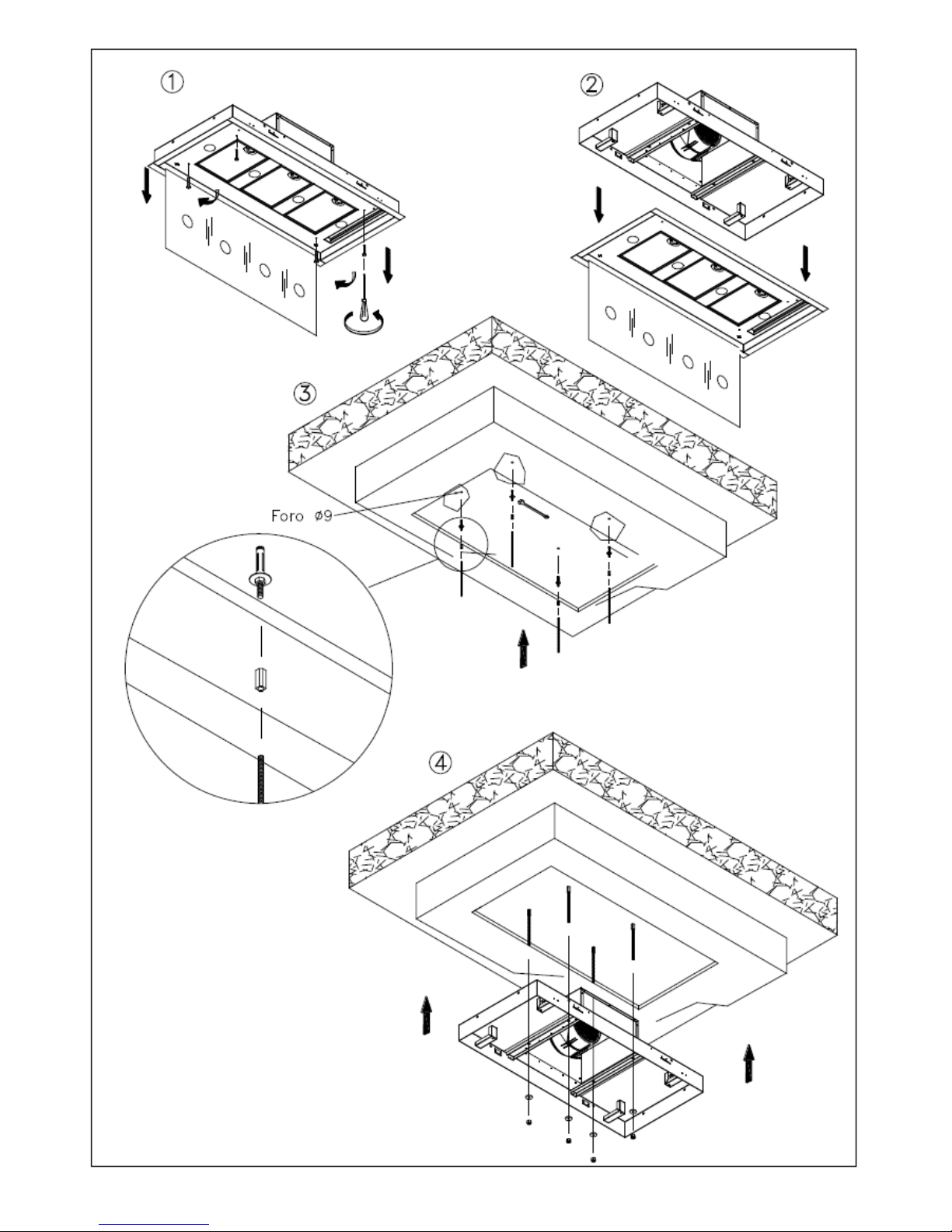 ①

②

③

Foro ø9

④