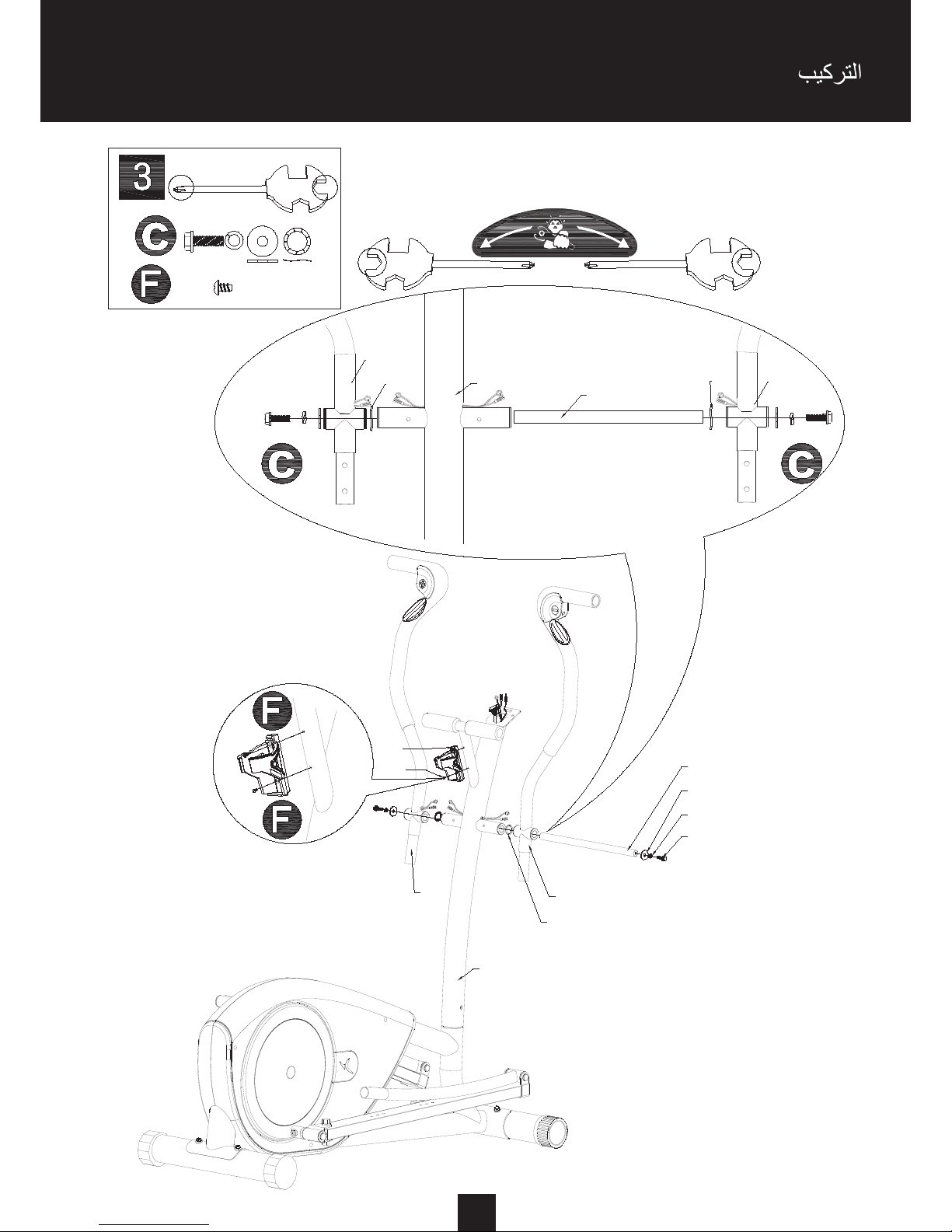 التركيب

3

C

F

C

C

F

F