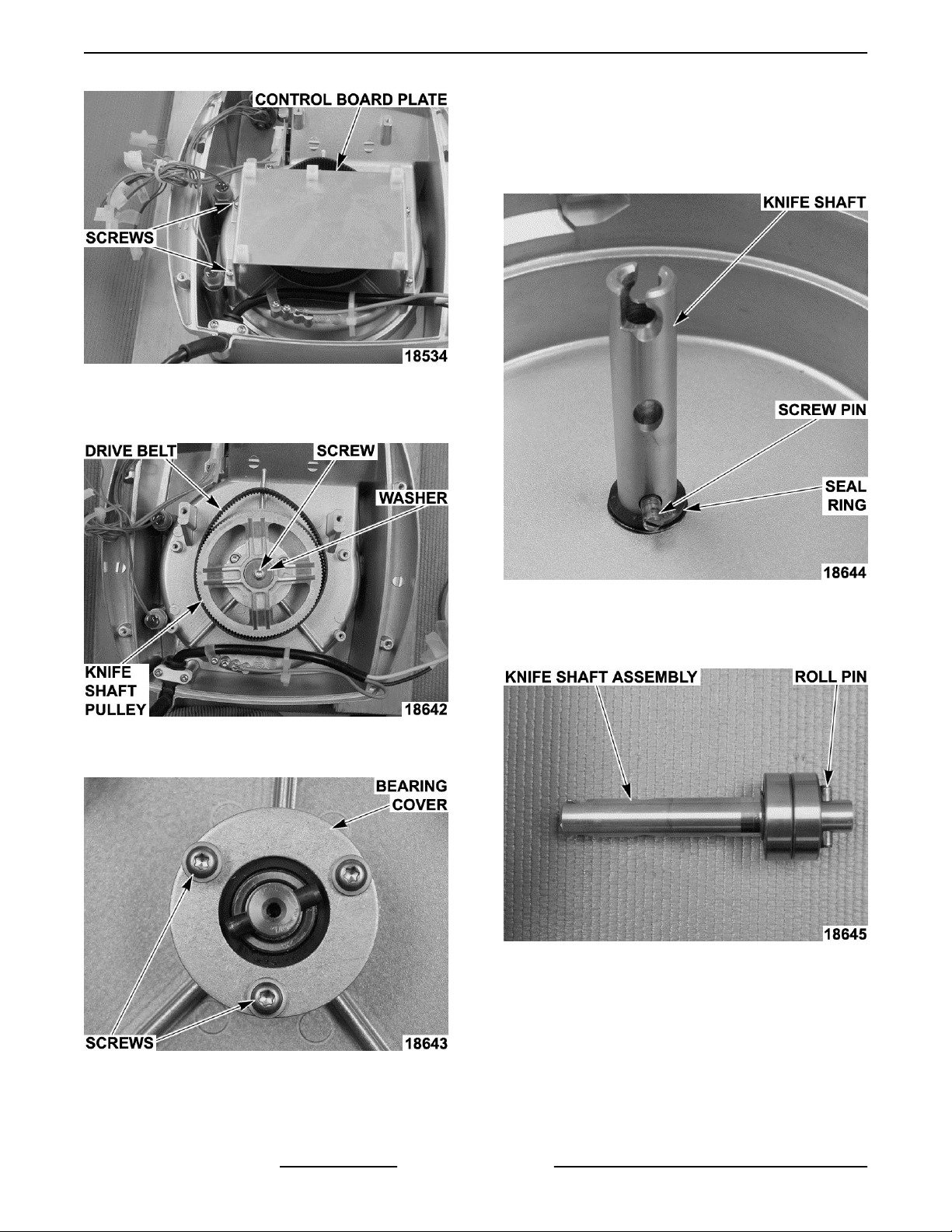 CONTROL BOARD PLATE

SCREWS

18534

DRIVE BELT

SCREW

WASHER

KNIFE SHAFT PULLEY

18642

BEARING COVER

SCREWS

18643

KNIFE SHAFT

SCREW PIN

SEAL RING

18644

KNIFE SHAFT ASSEMBLY

ROLL PIN

18645