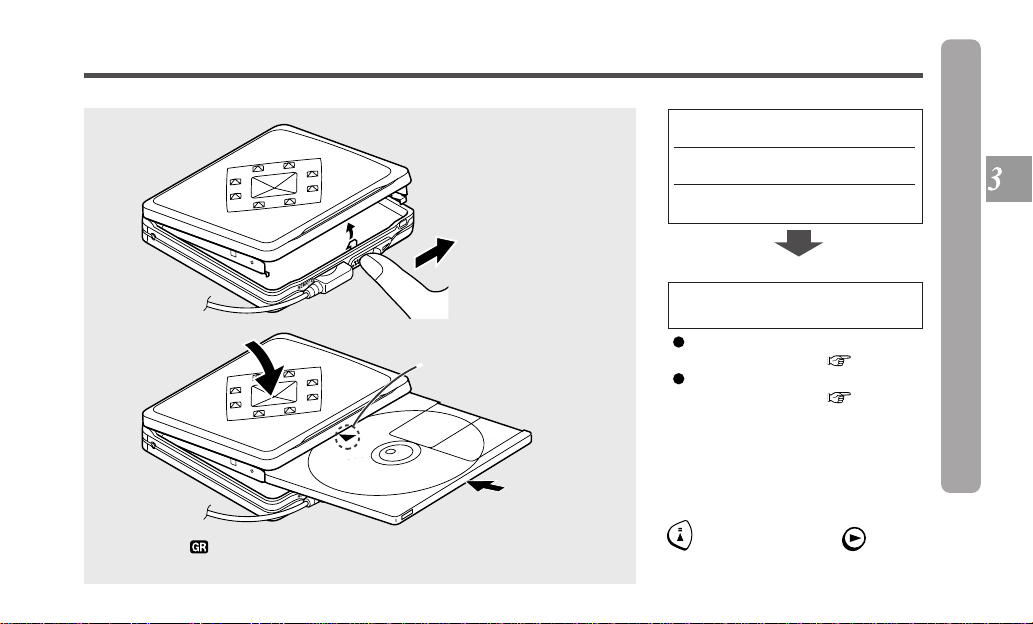 3

GR