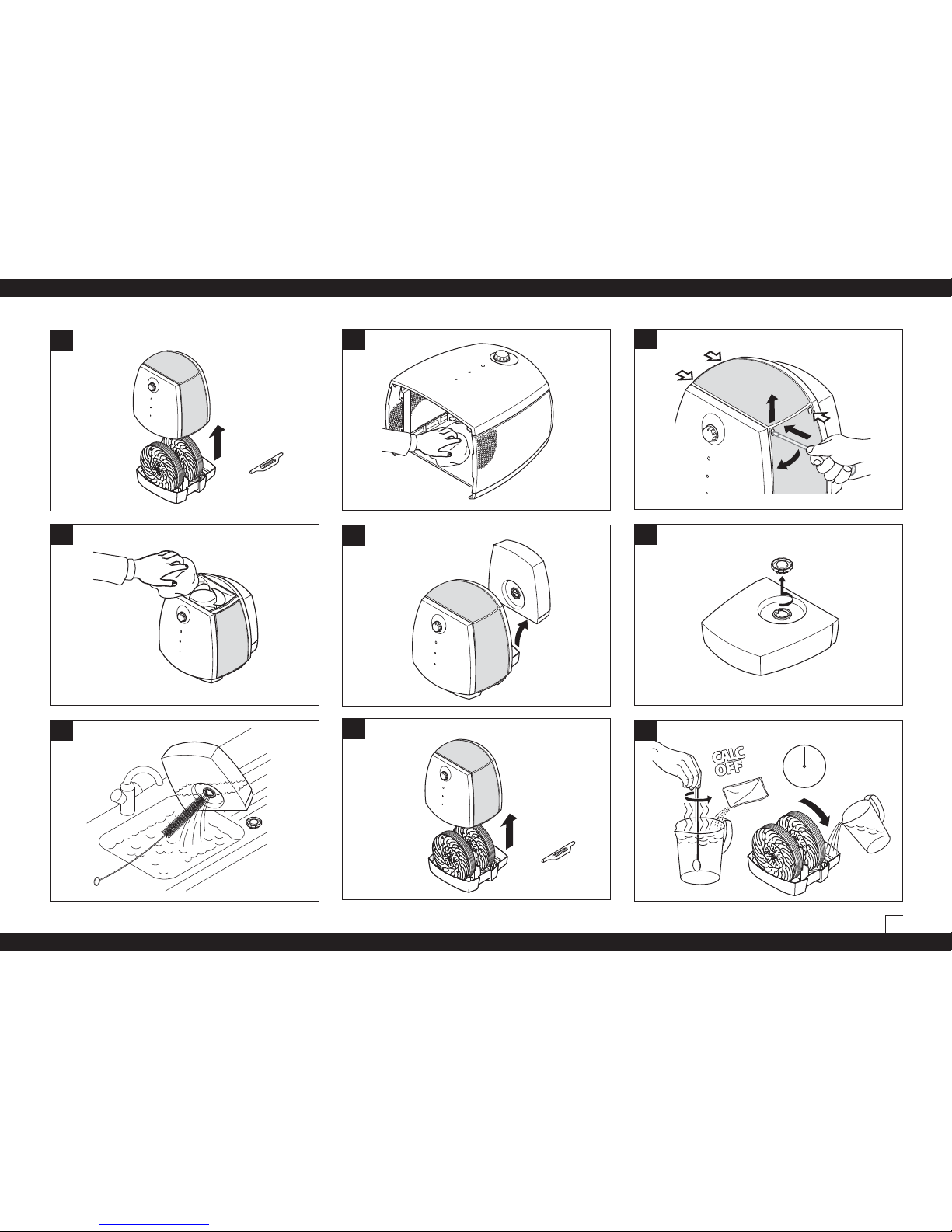 CALC OFF