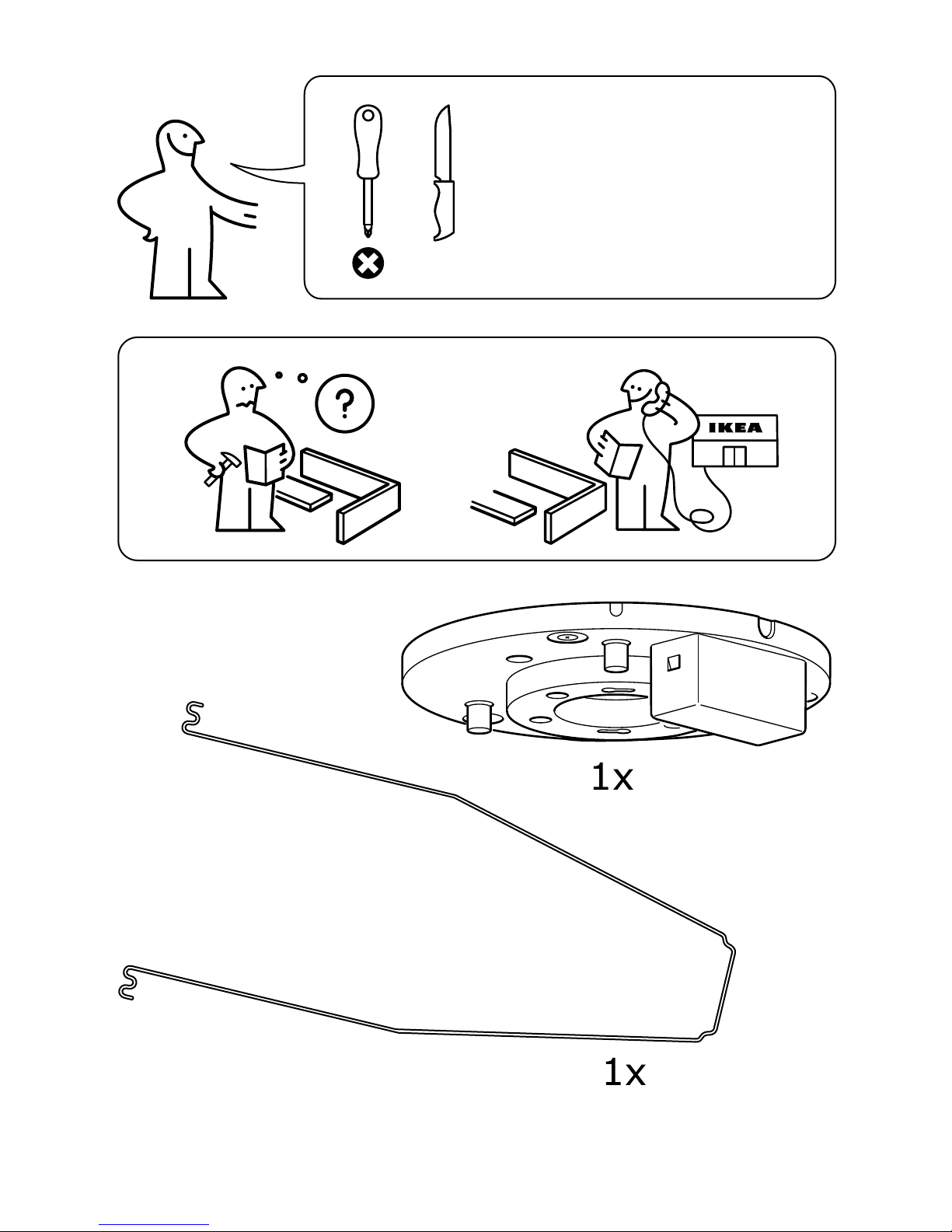 ?

IKEA

1x

1x