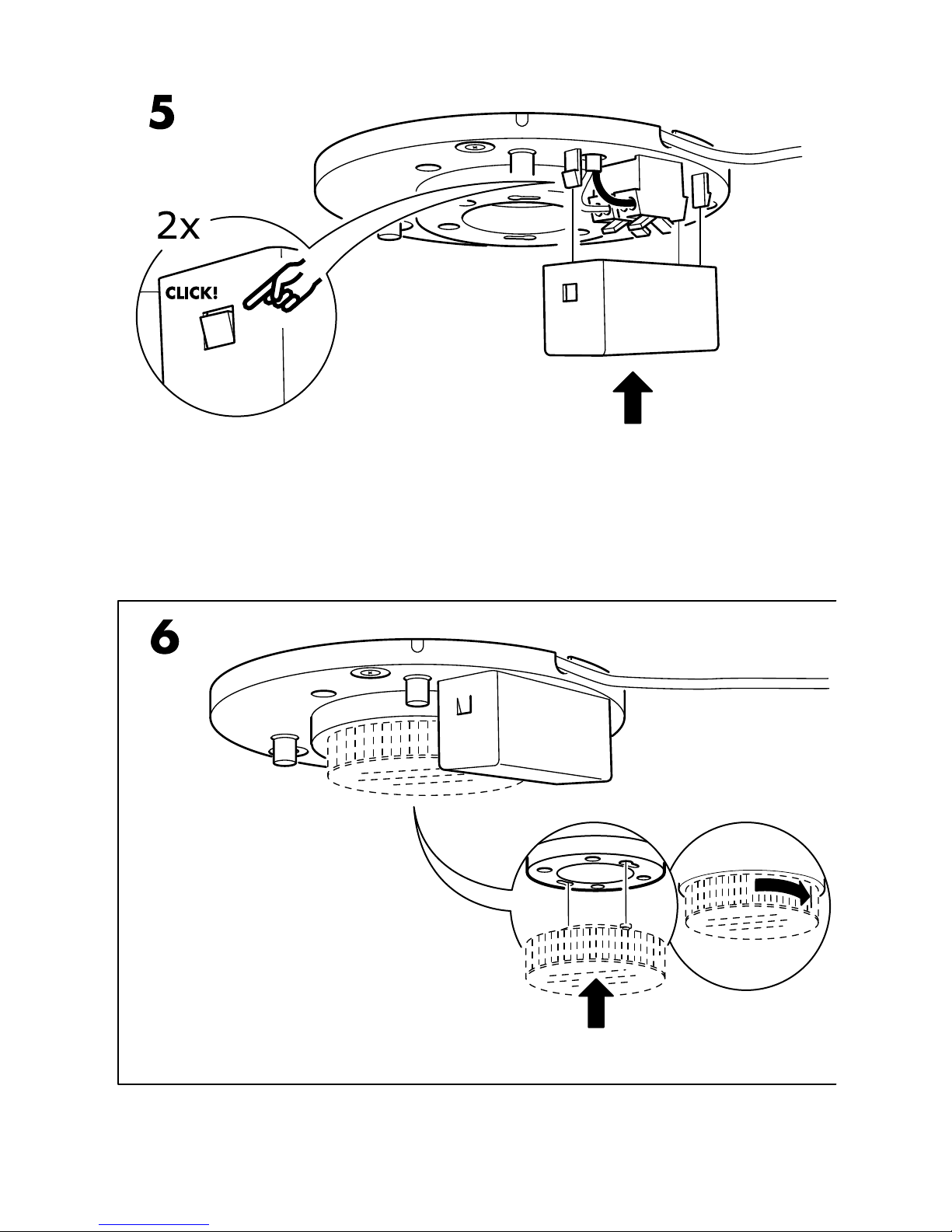 5

2x

CLICK!

6