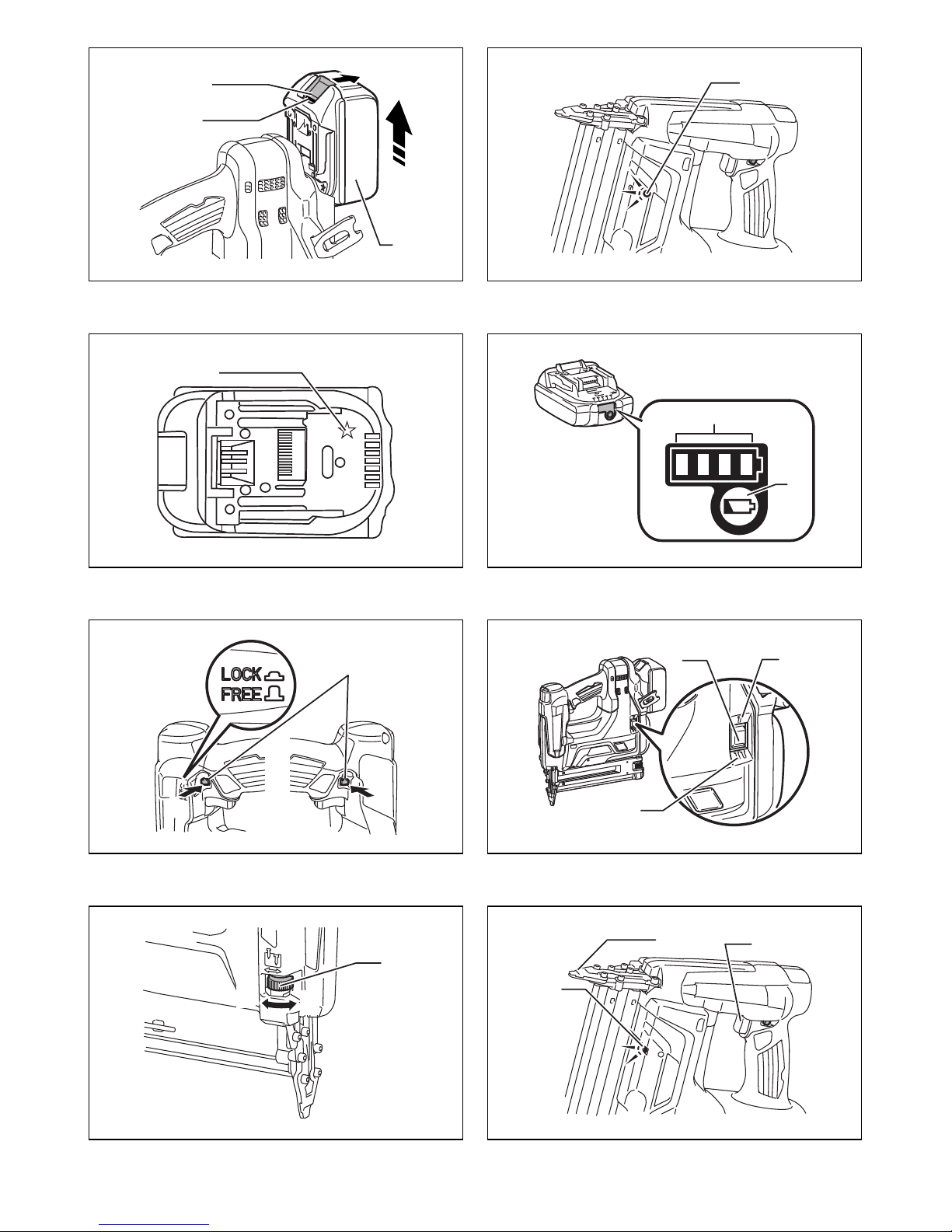 LOCK
FREE