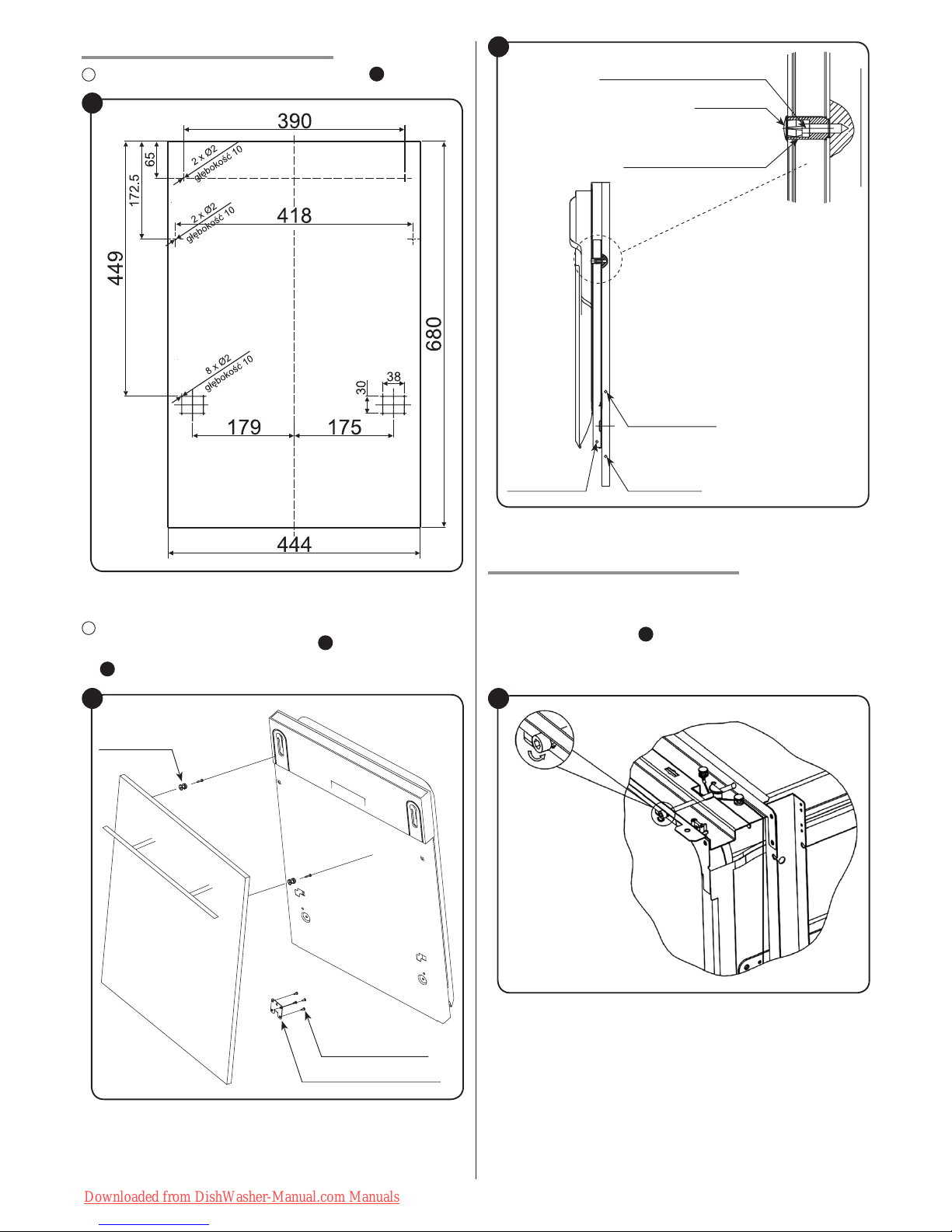 390

65

172.5

2 x Ø2
głębokość 10

2 x Ø2
głębokość 10

418

449

680

8 x Ø2
głębokość 10

30

38

179

175

444

Downloaded from DishWasher-Manual.com Manuals