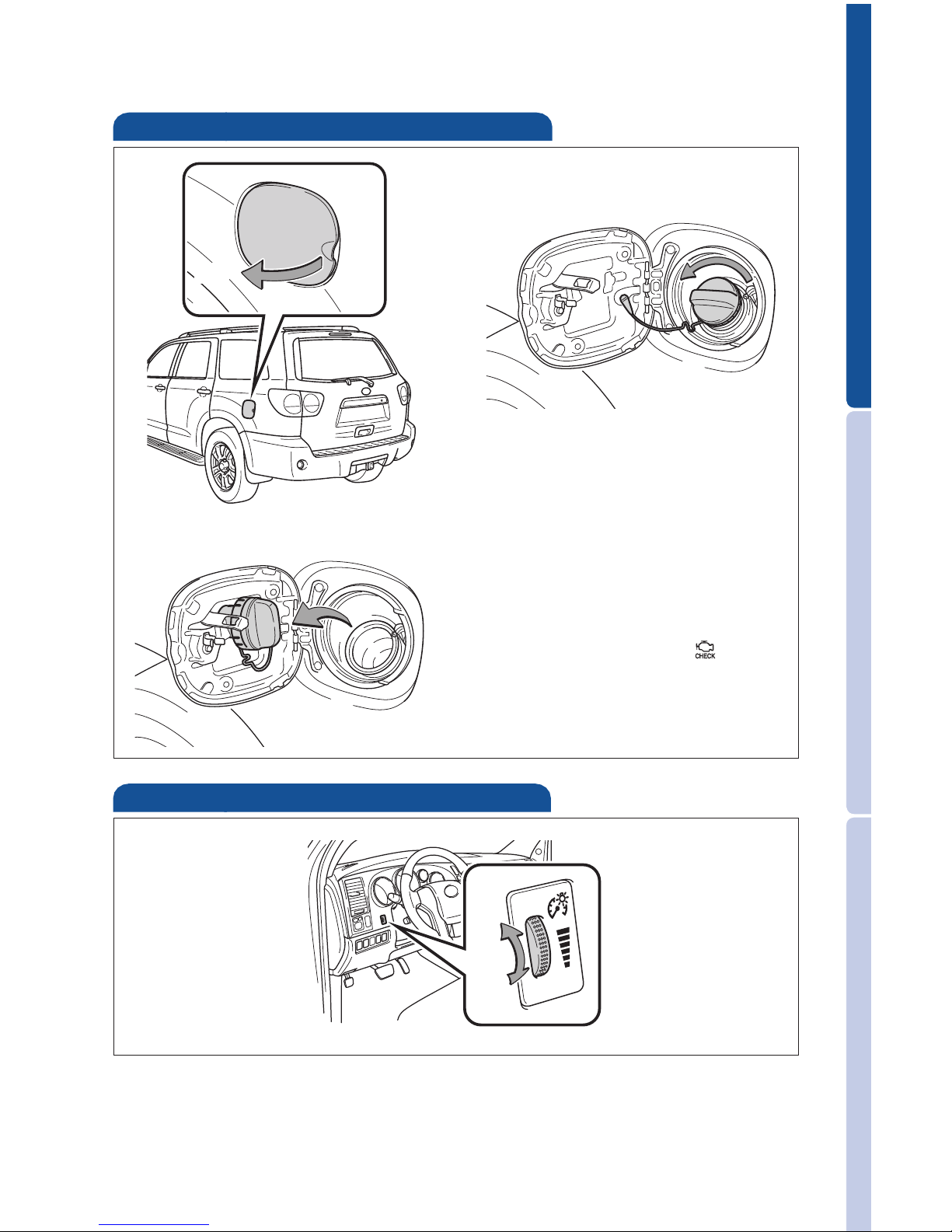 CHECK