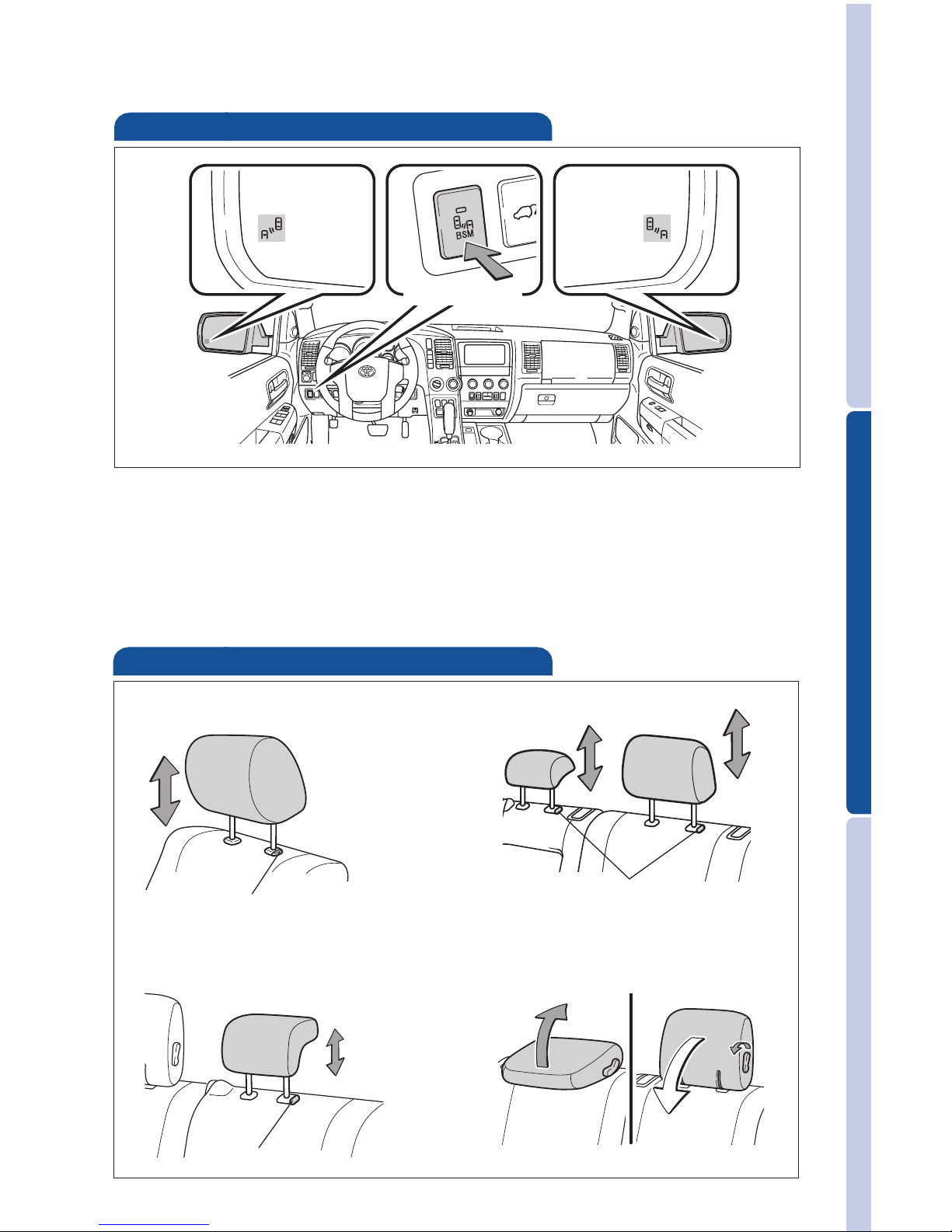 BSM