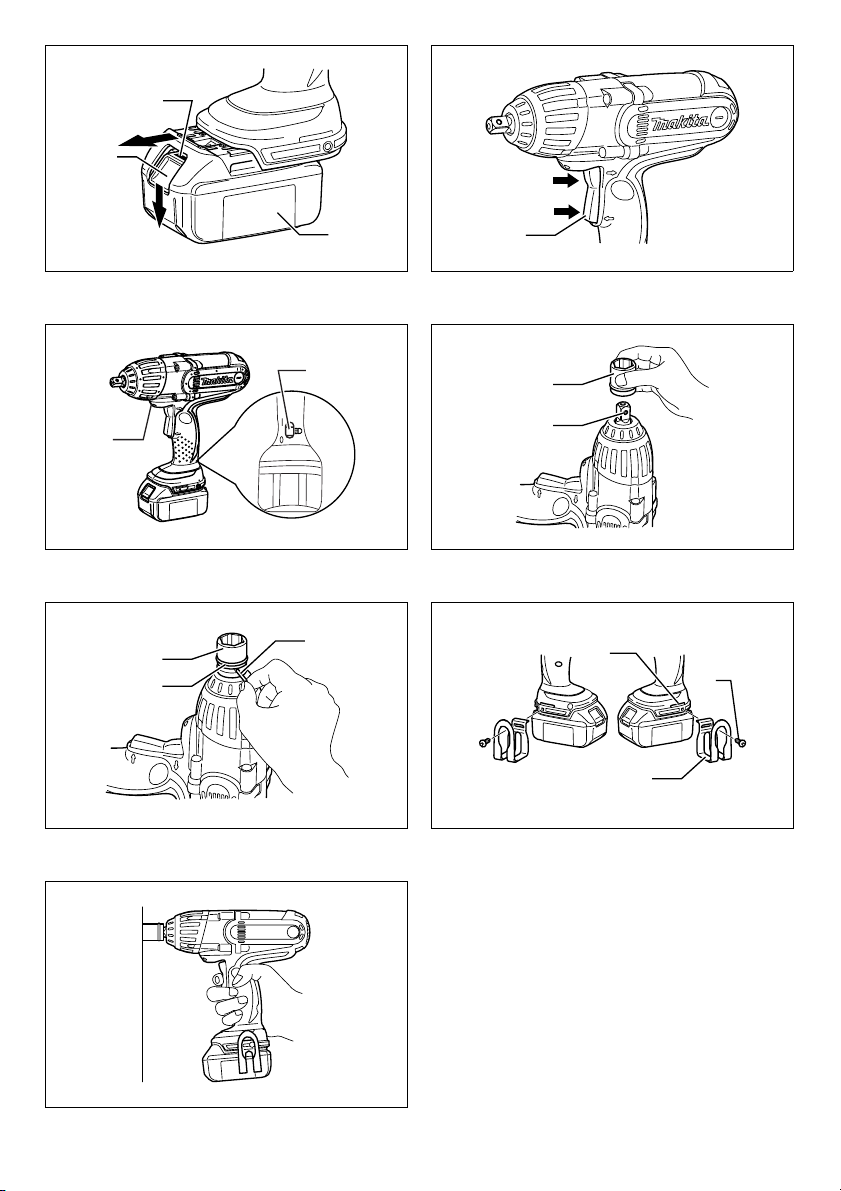 makita

makita