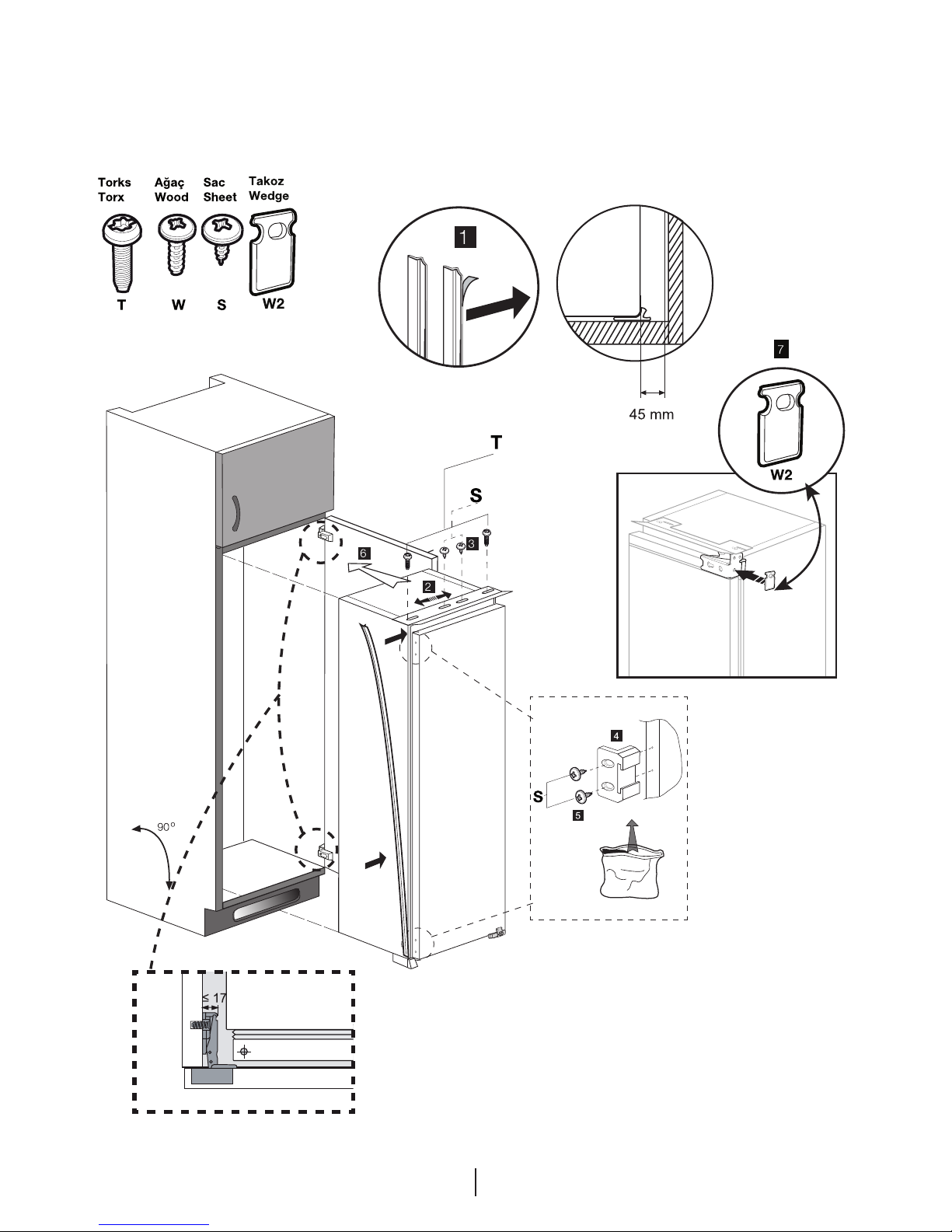 Torks
Torx

Ağaç
Wood

Sac
Sheet

Takoz
Wedge

T W S W2

1

45 mm

7

W2

T

S

3

6

2

4

S

5

90°

≤ 17