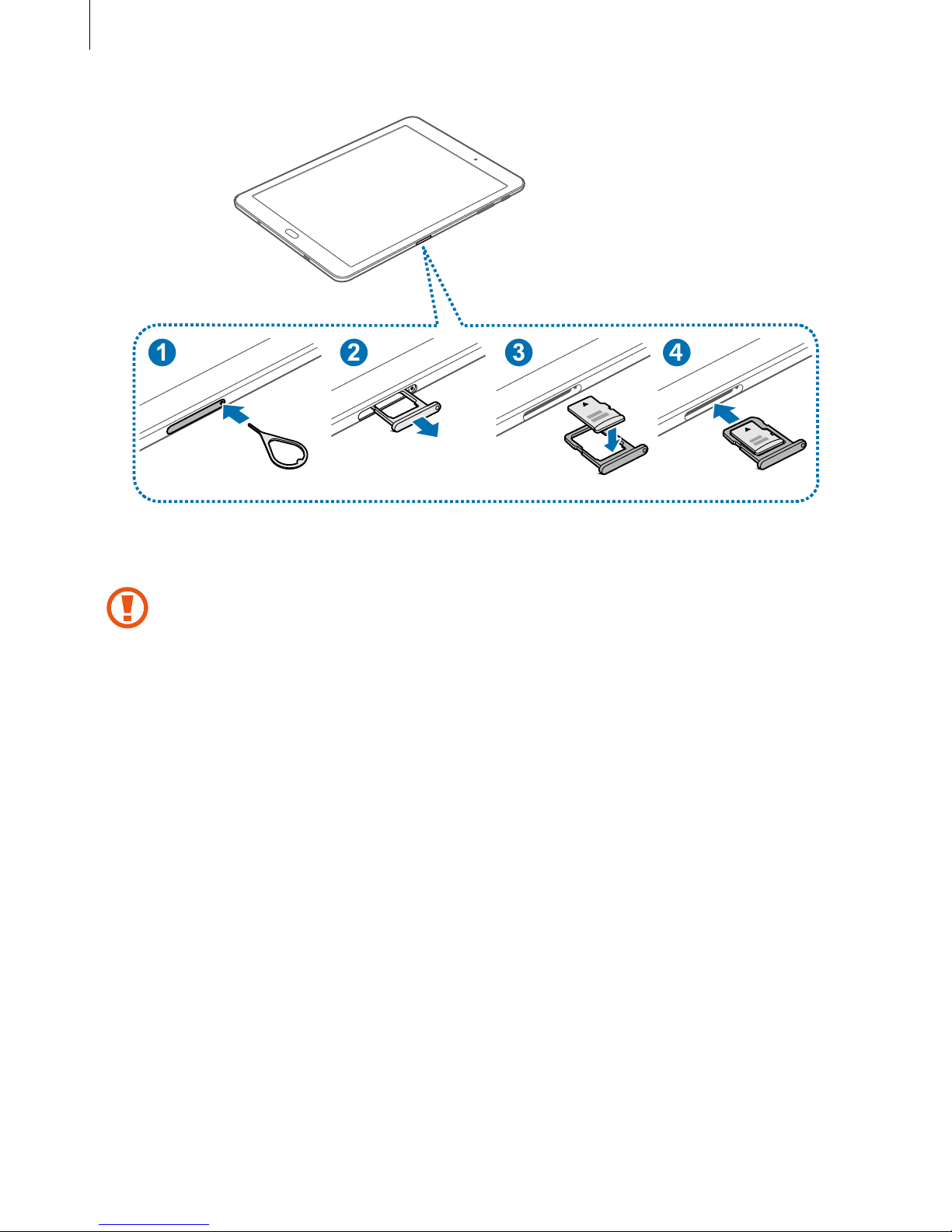 1

2

3

4