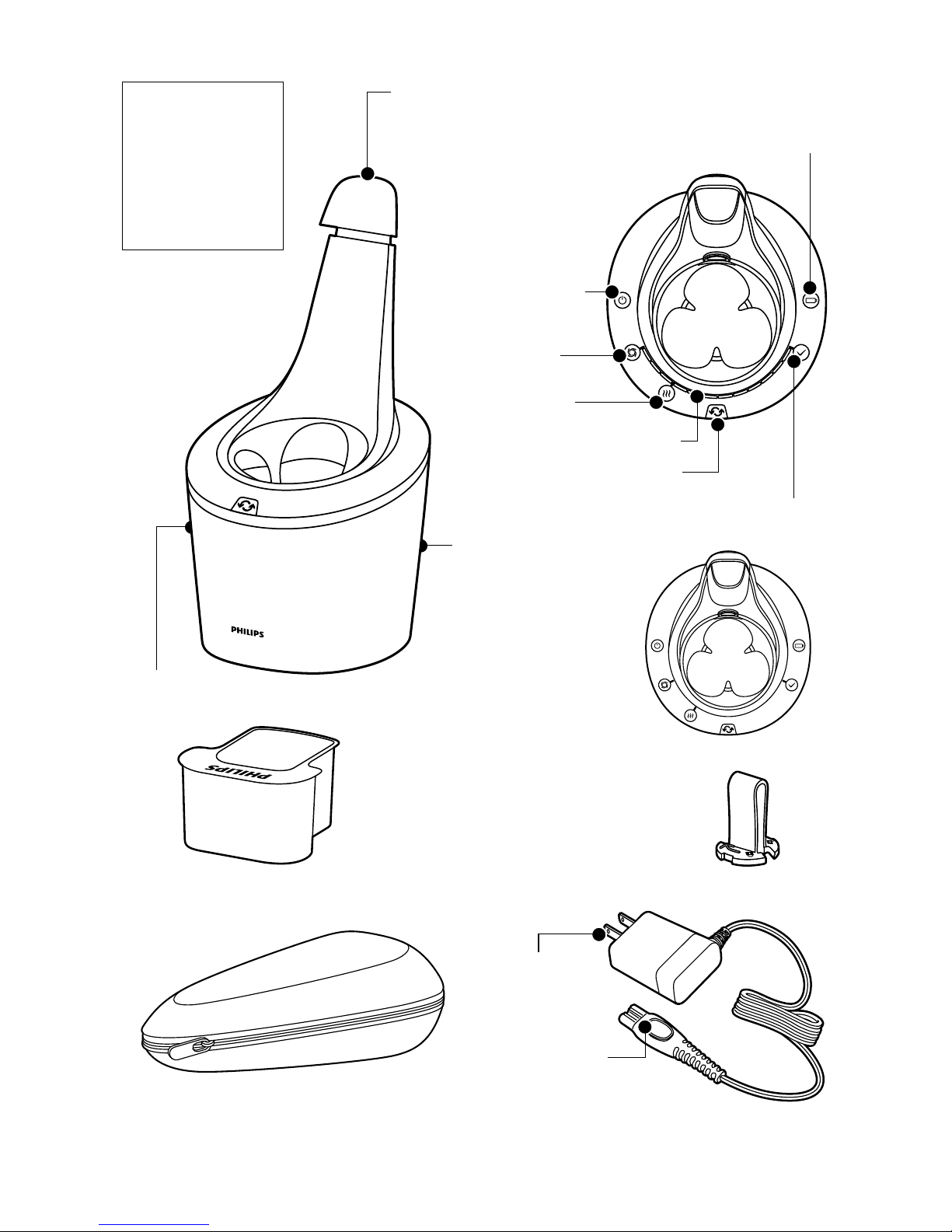 PHILIPS

PHILIPS