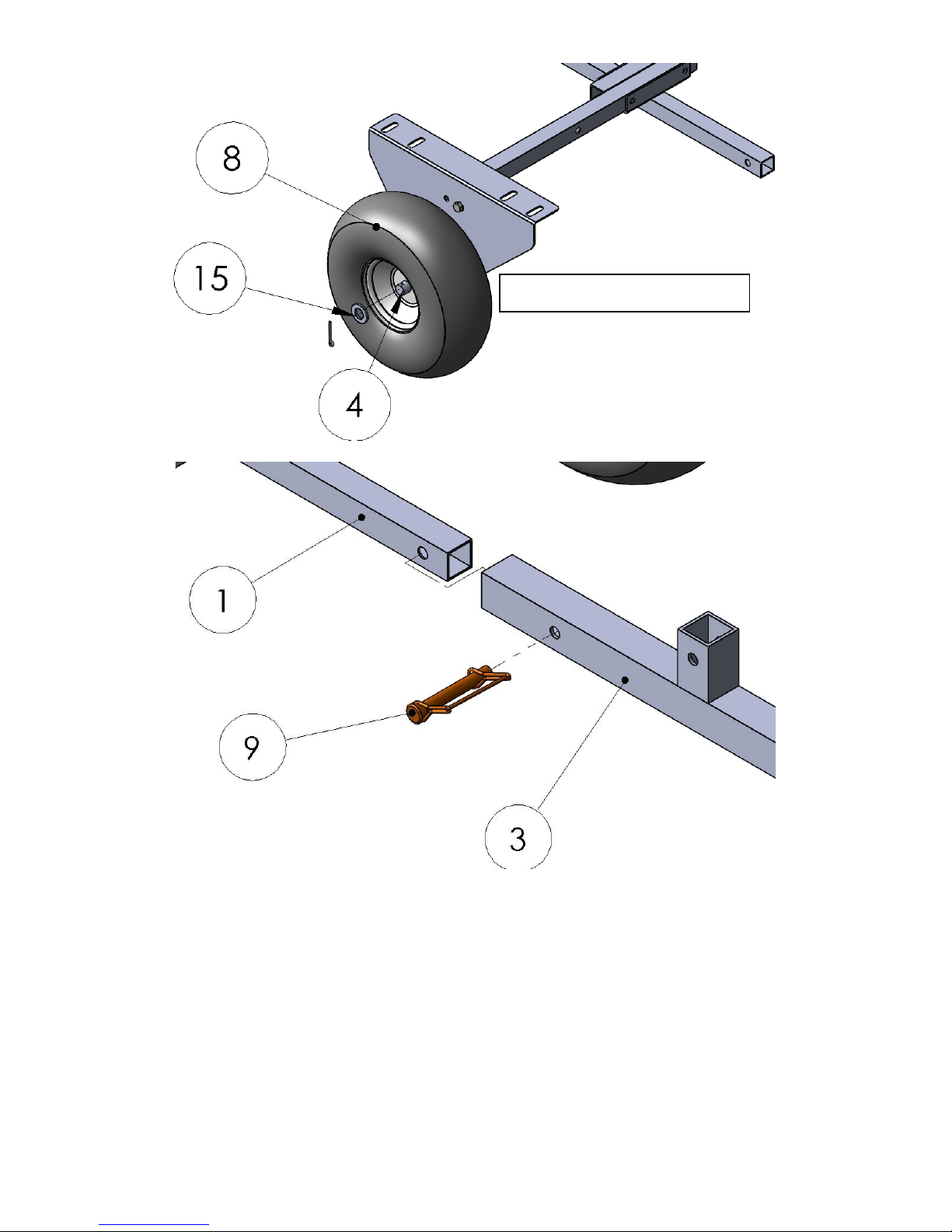 8

15

4

1

9

3