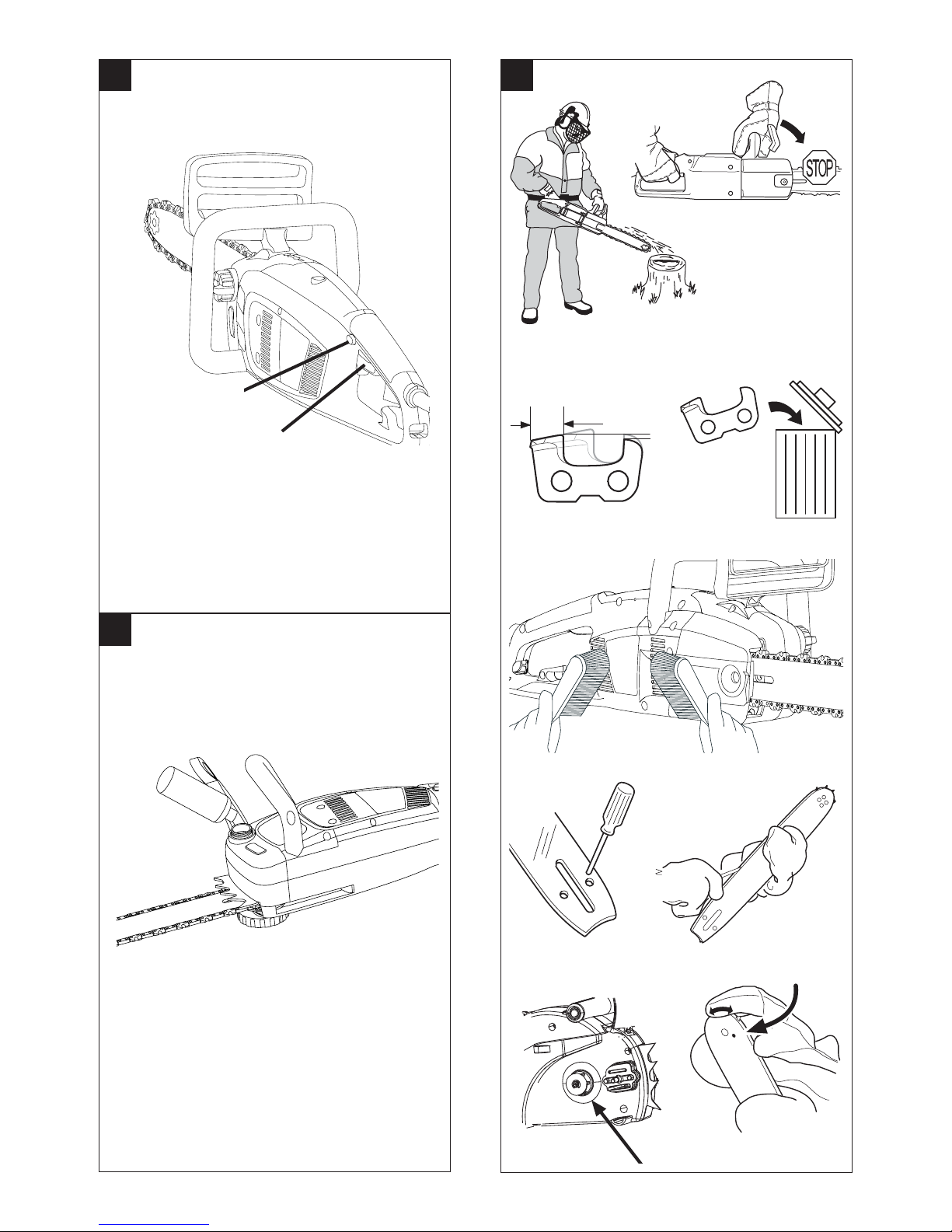 STOP