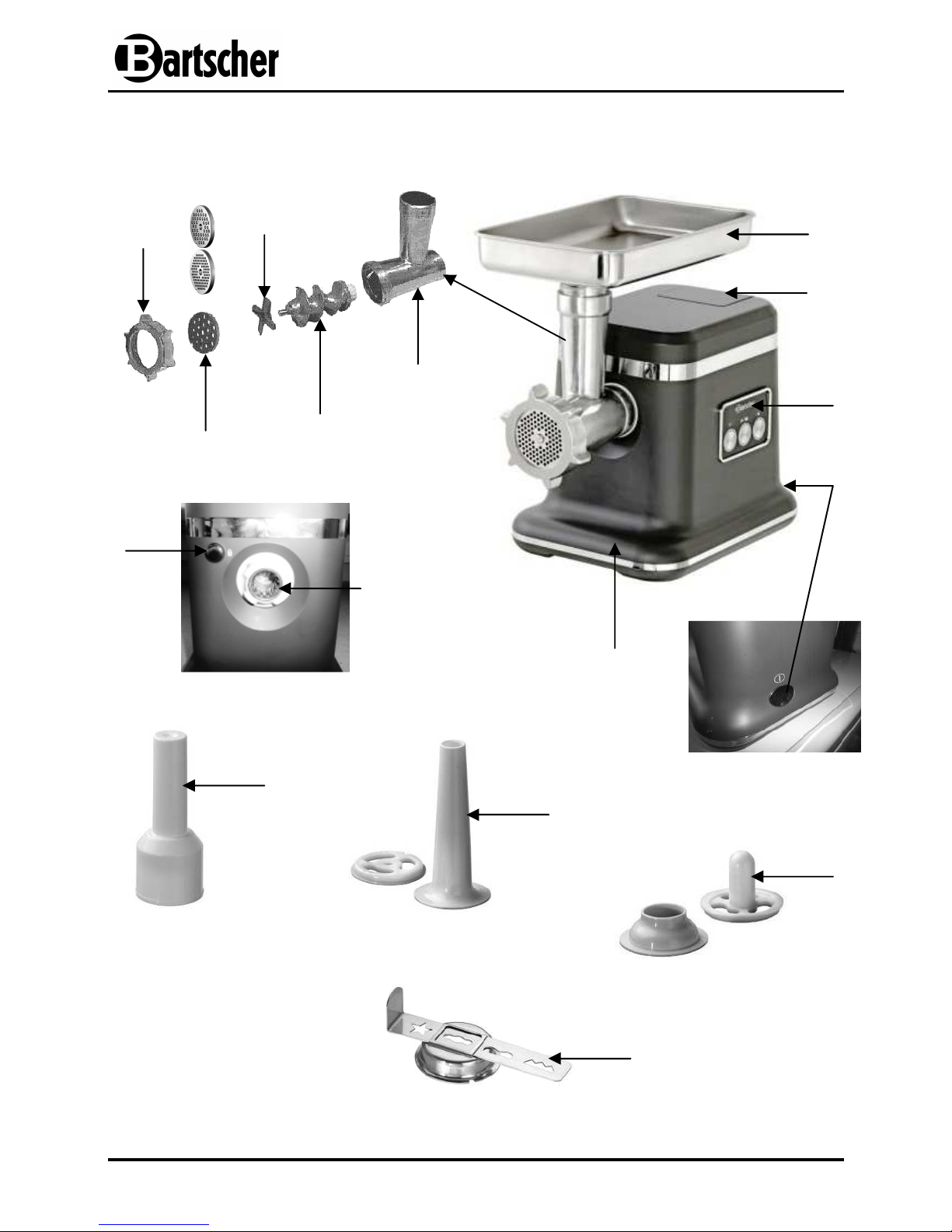 Bartscher