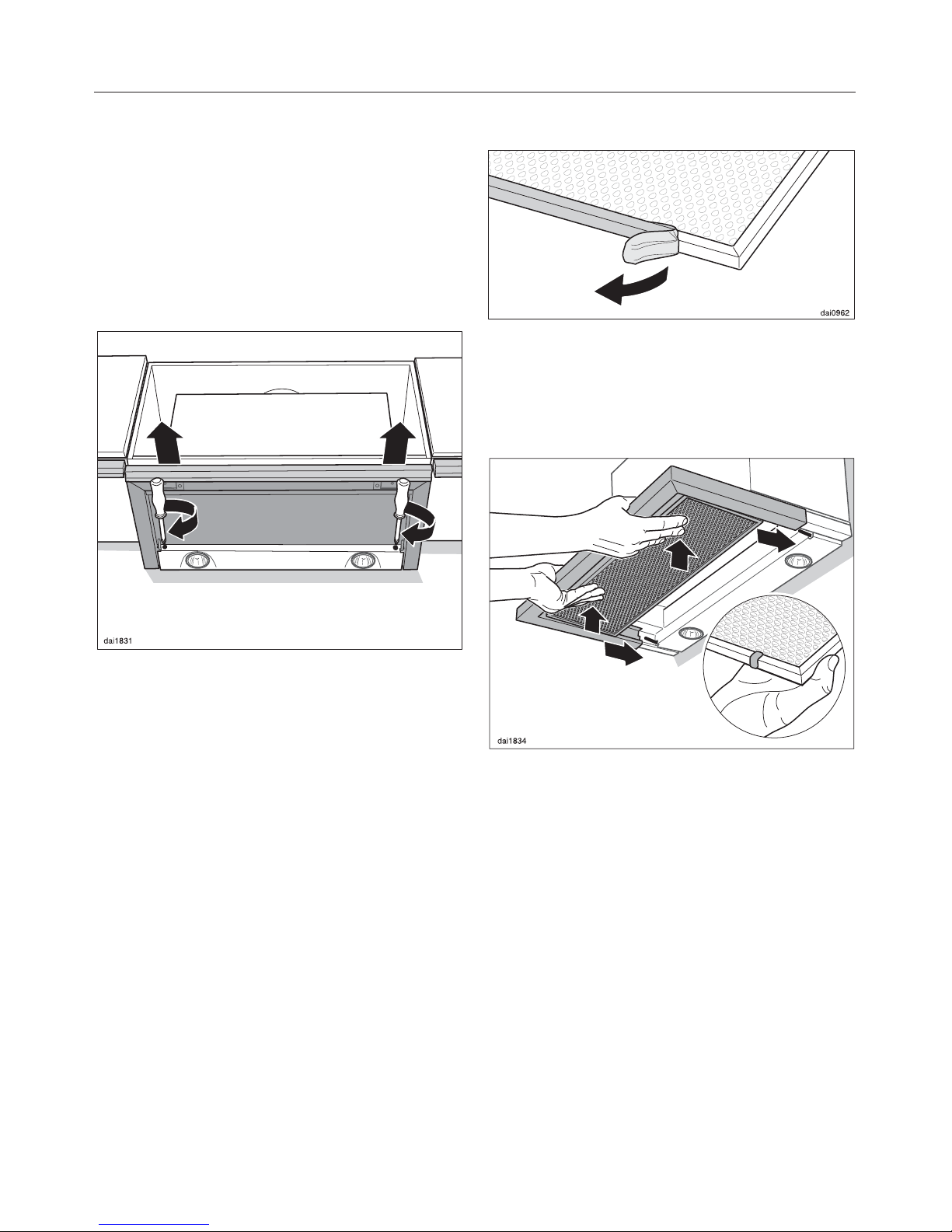 dai0962

dai1831

dai1834