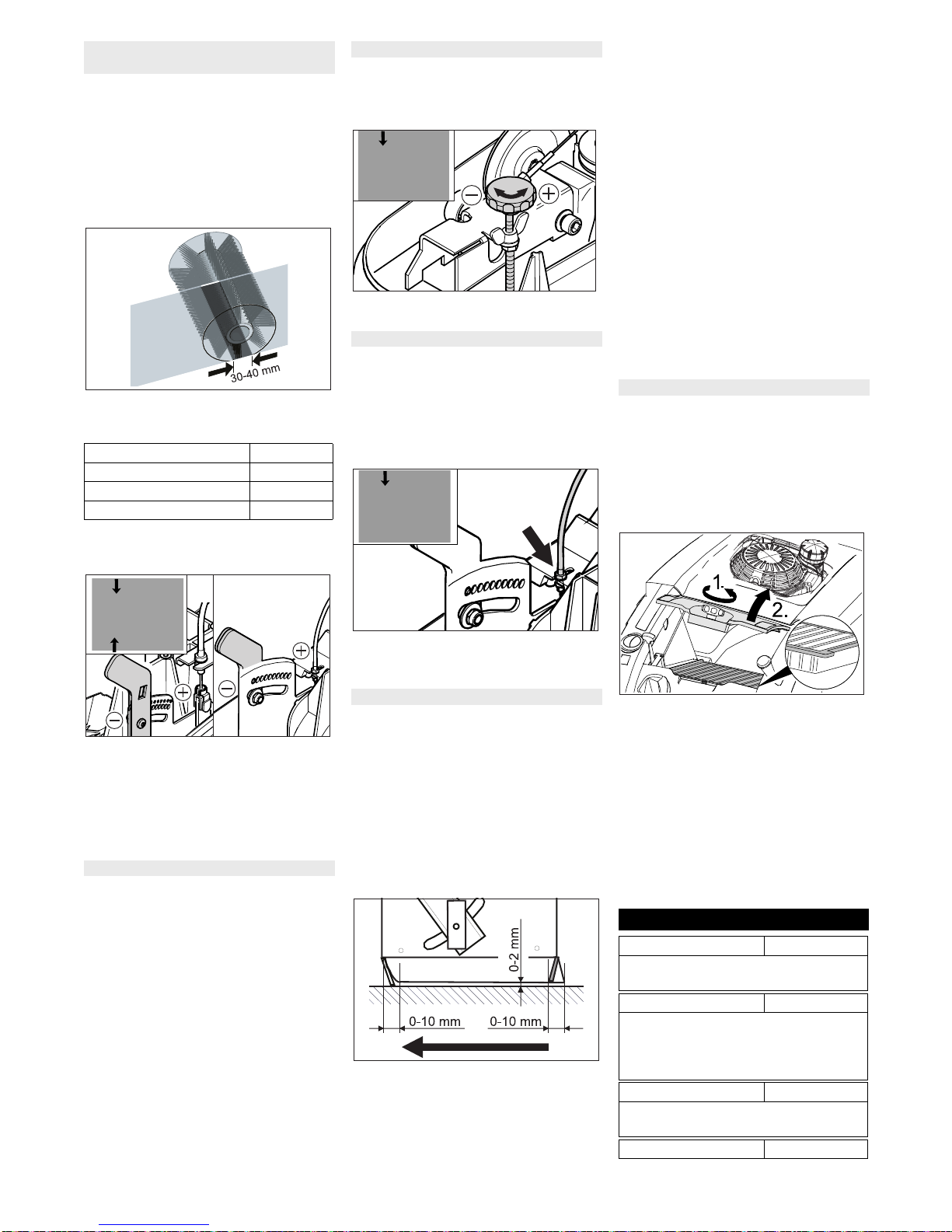 30-40 mm

1.

2.

0-2 mm

0-10 mm

0-10 mm