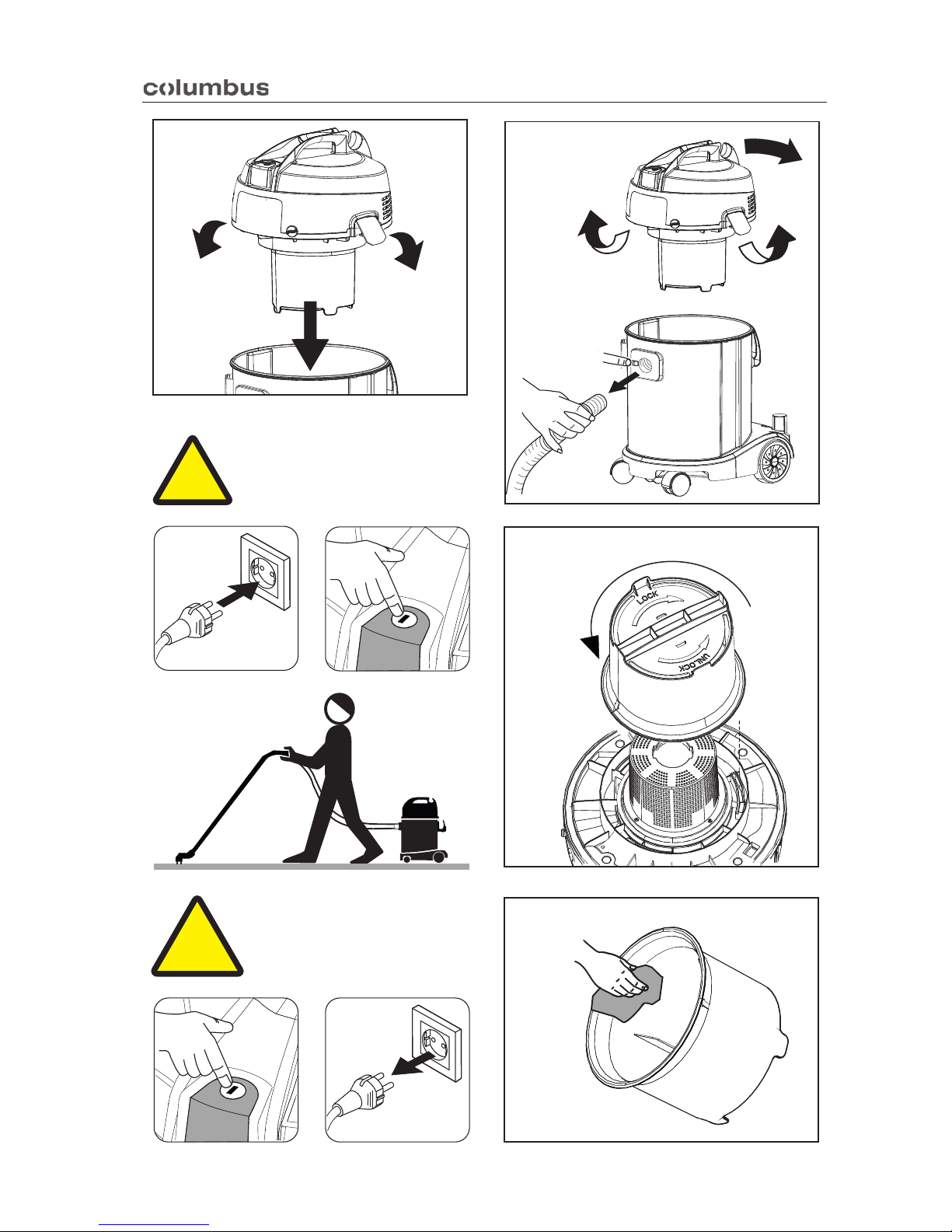 columbus

LOCK

UNLOCK