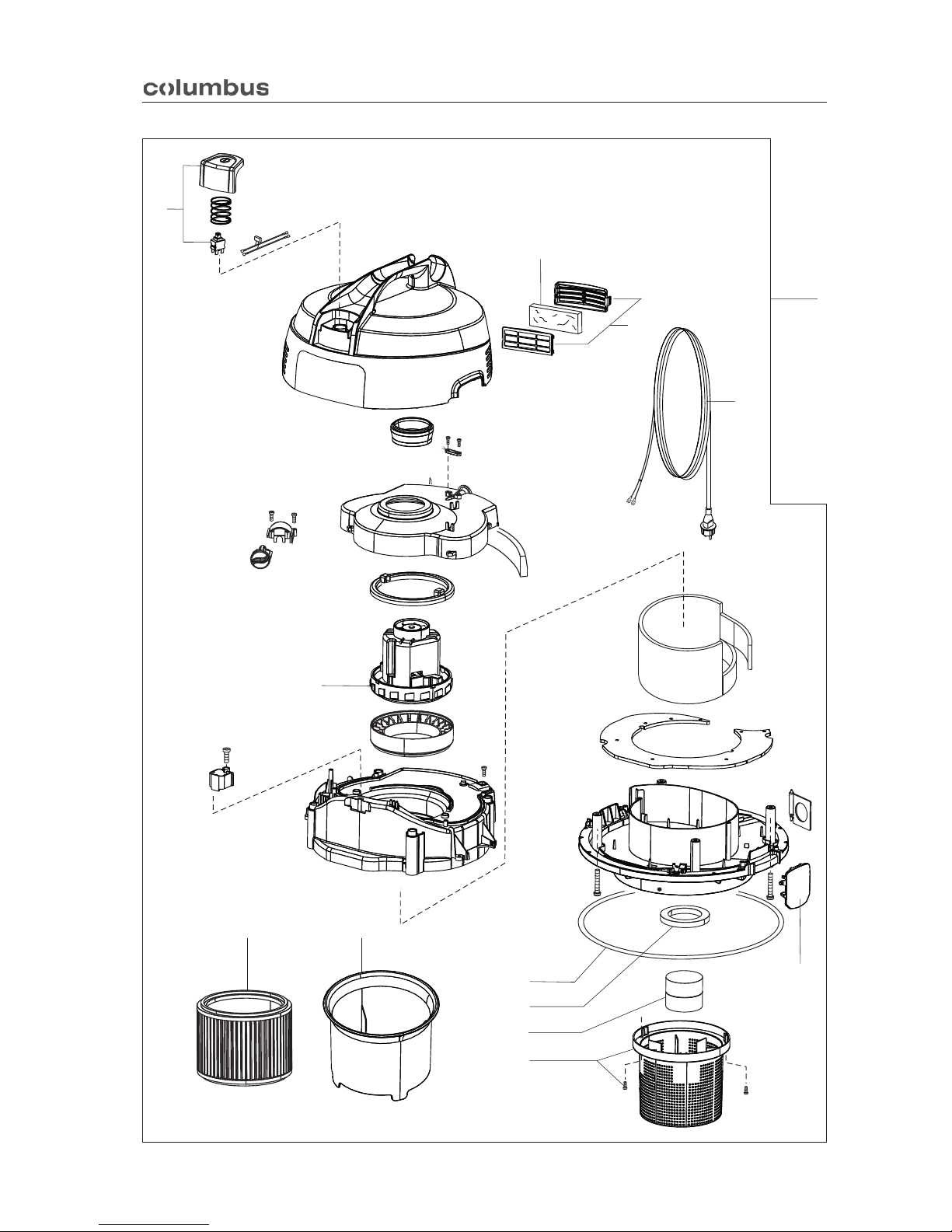 columbus