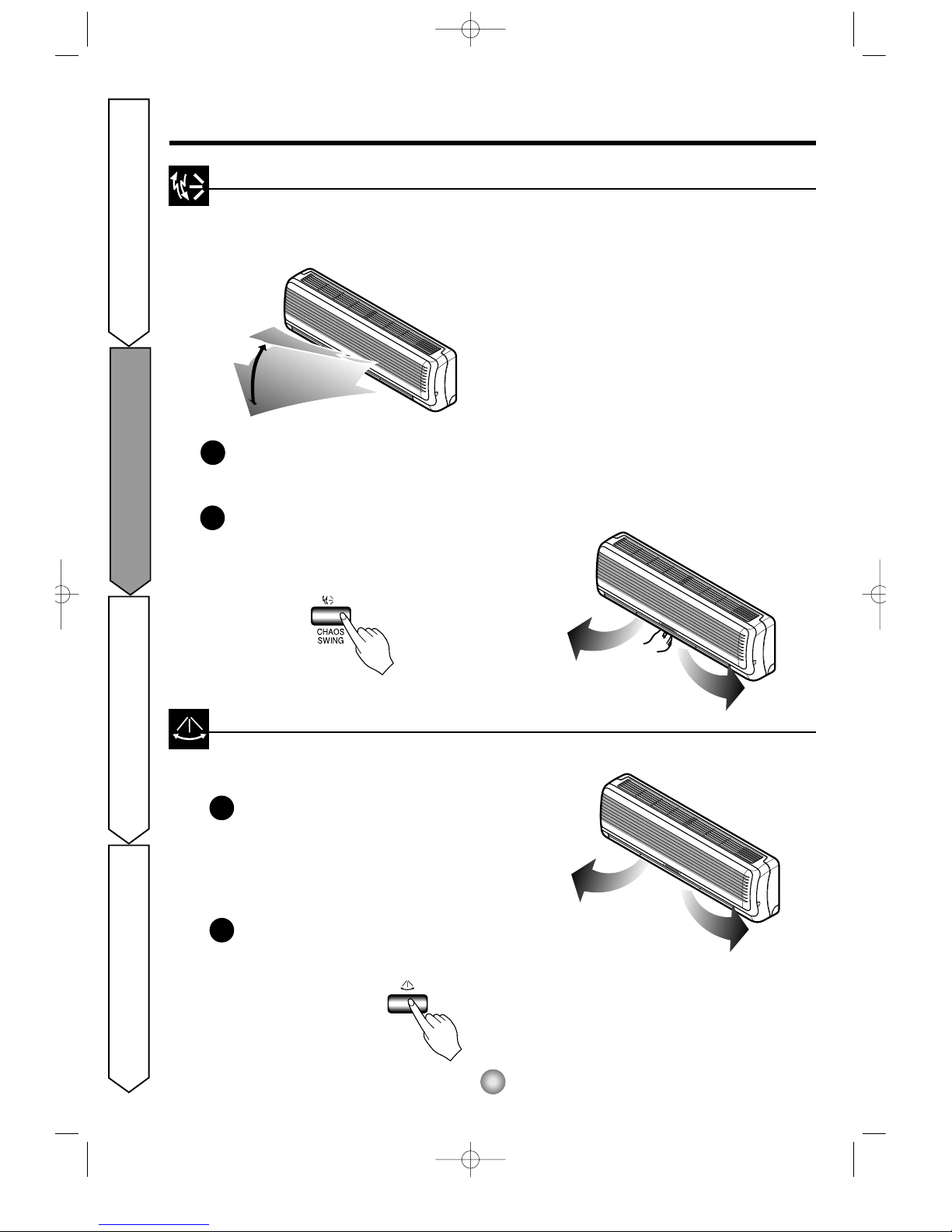 CHAOS
SWING