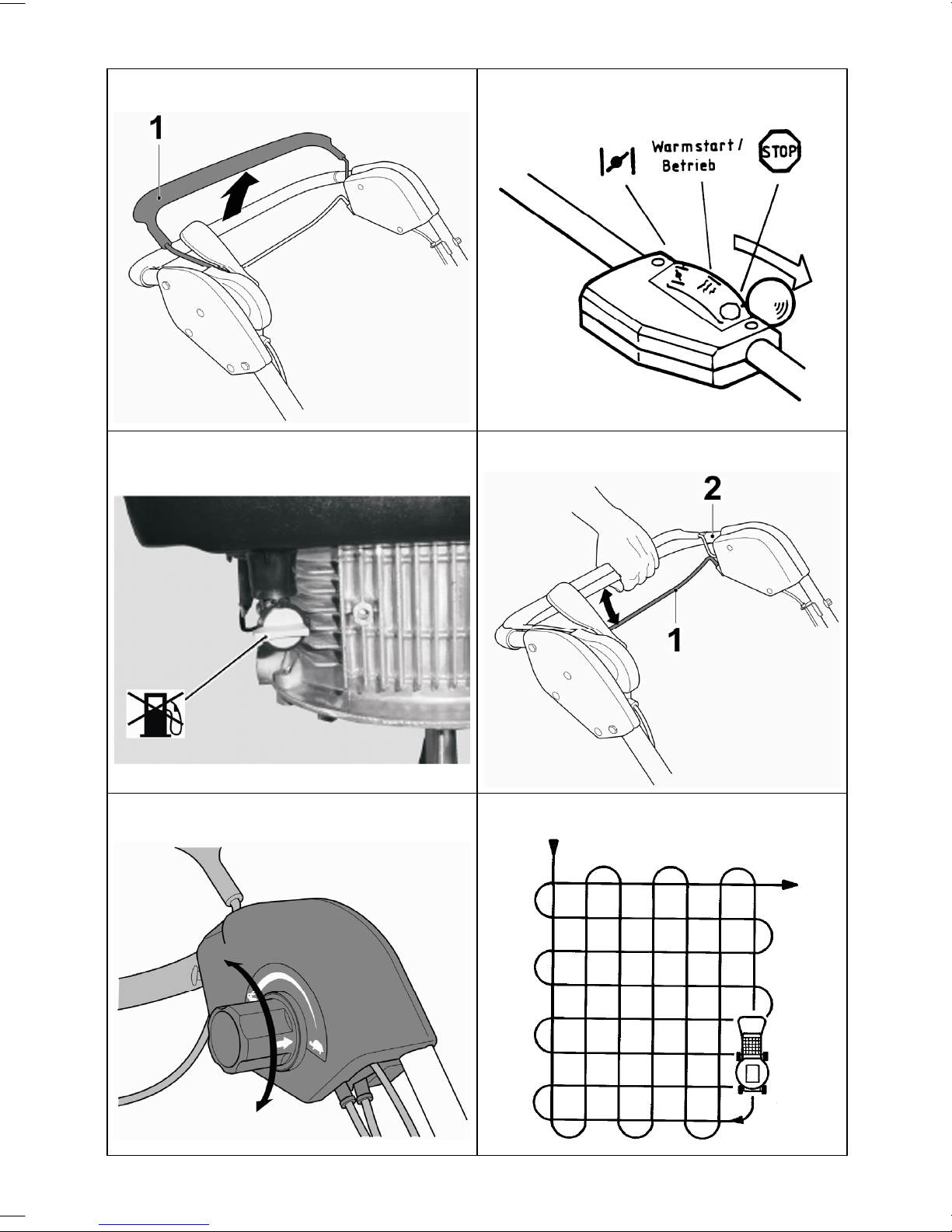 1

Warmstart / Betrieb

STOP

2

1