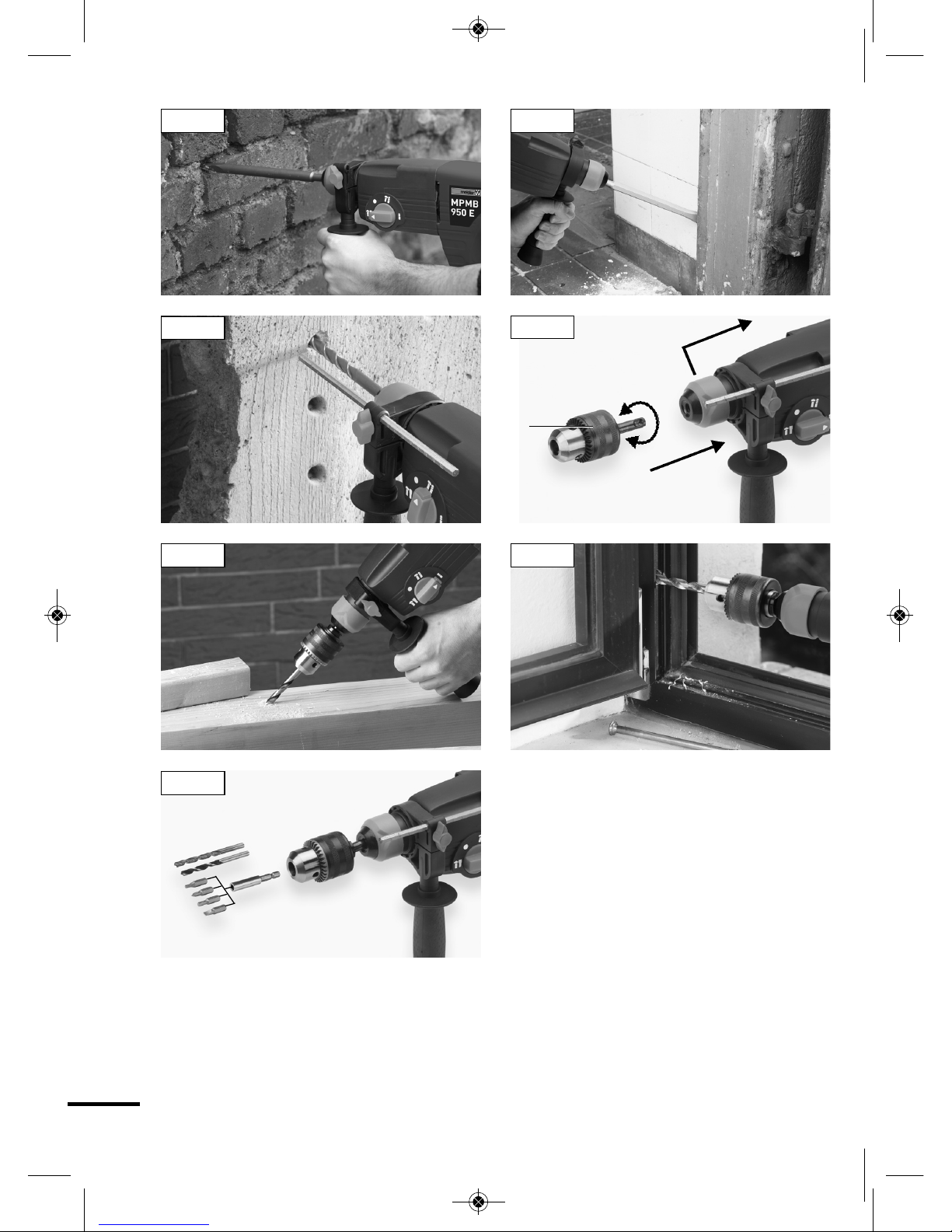 MPMB
950 E