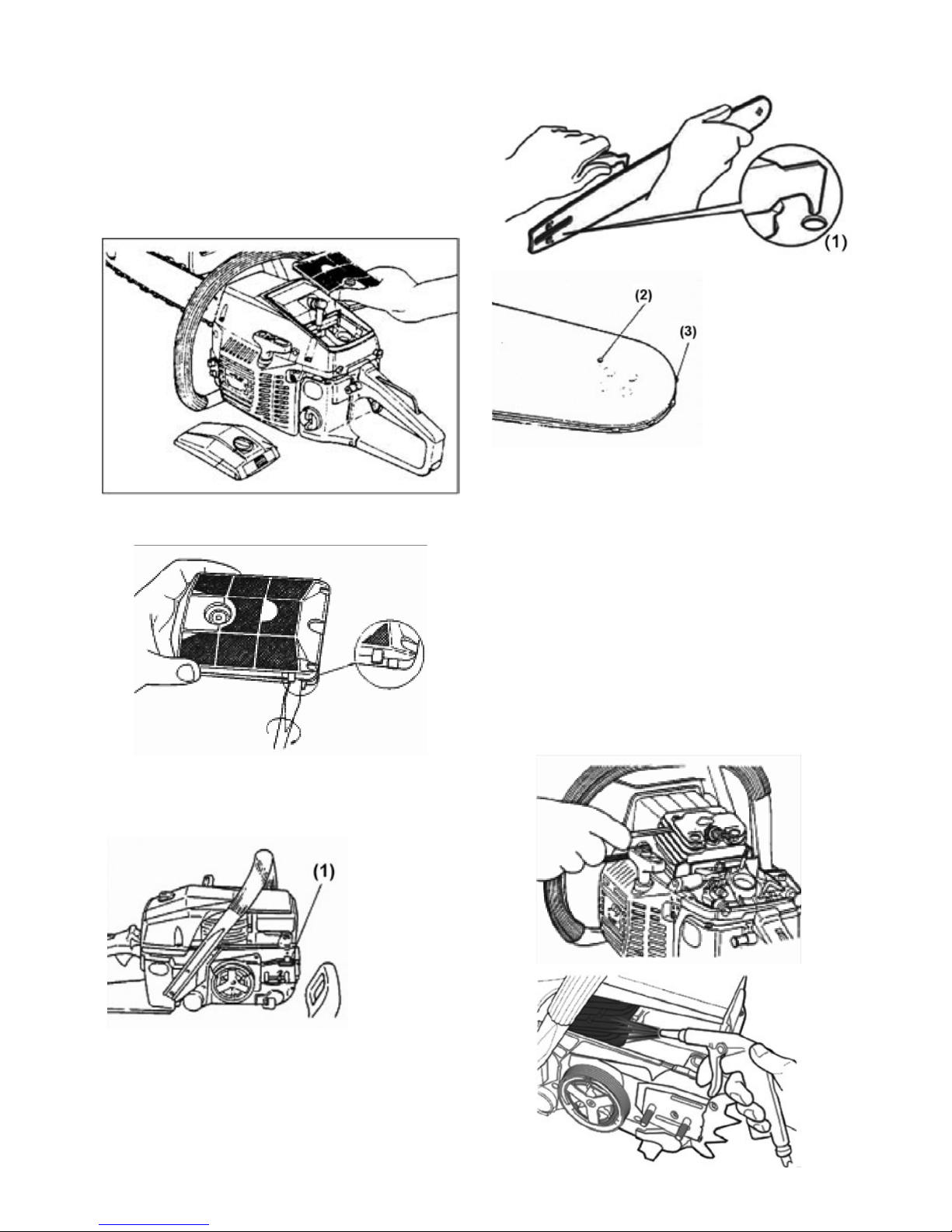 (1)

(2)

(3)

(1)