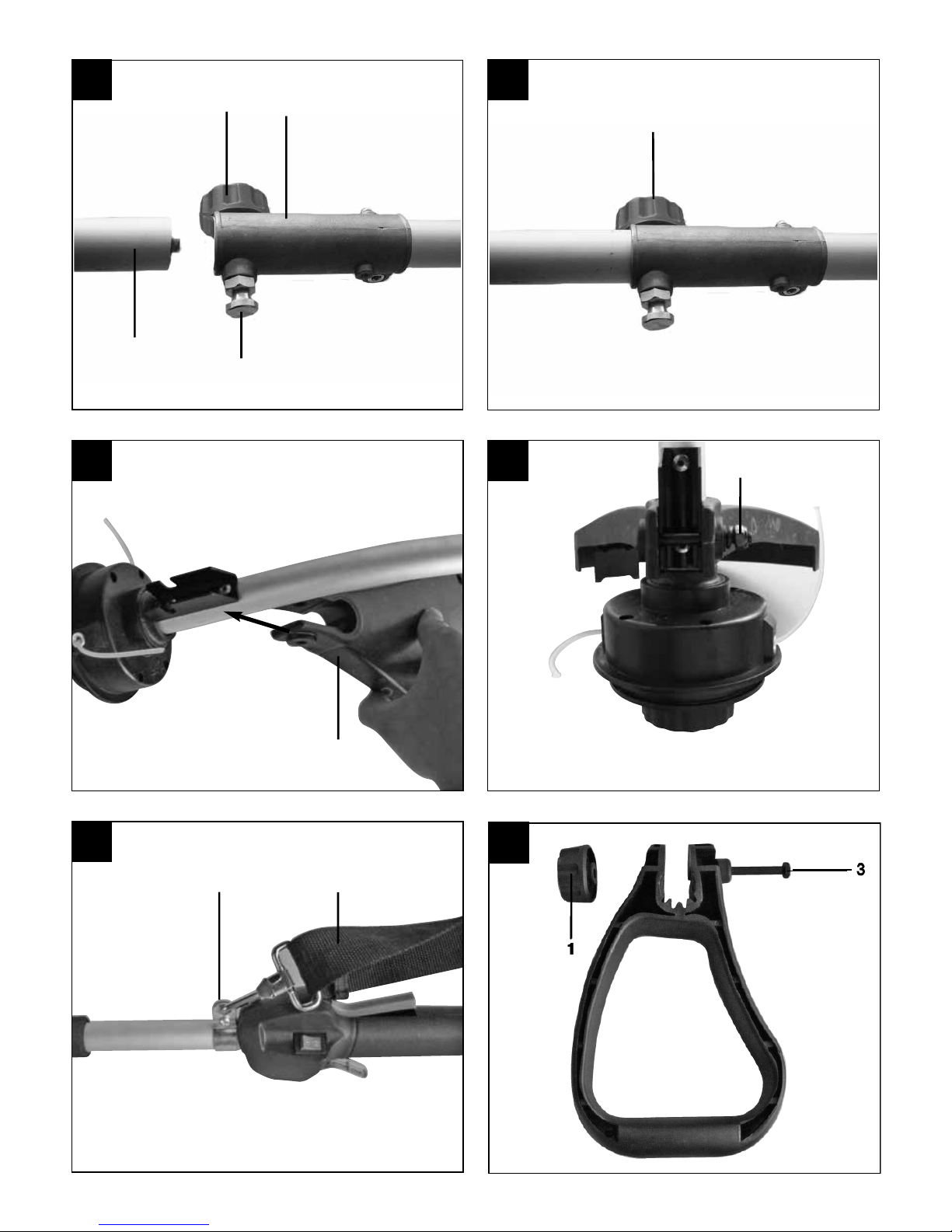 3

1