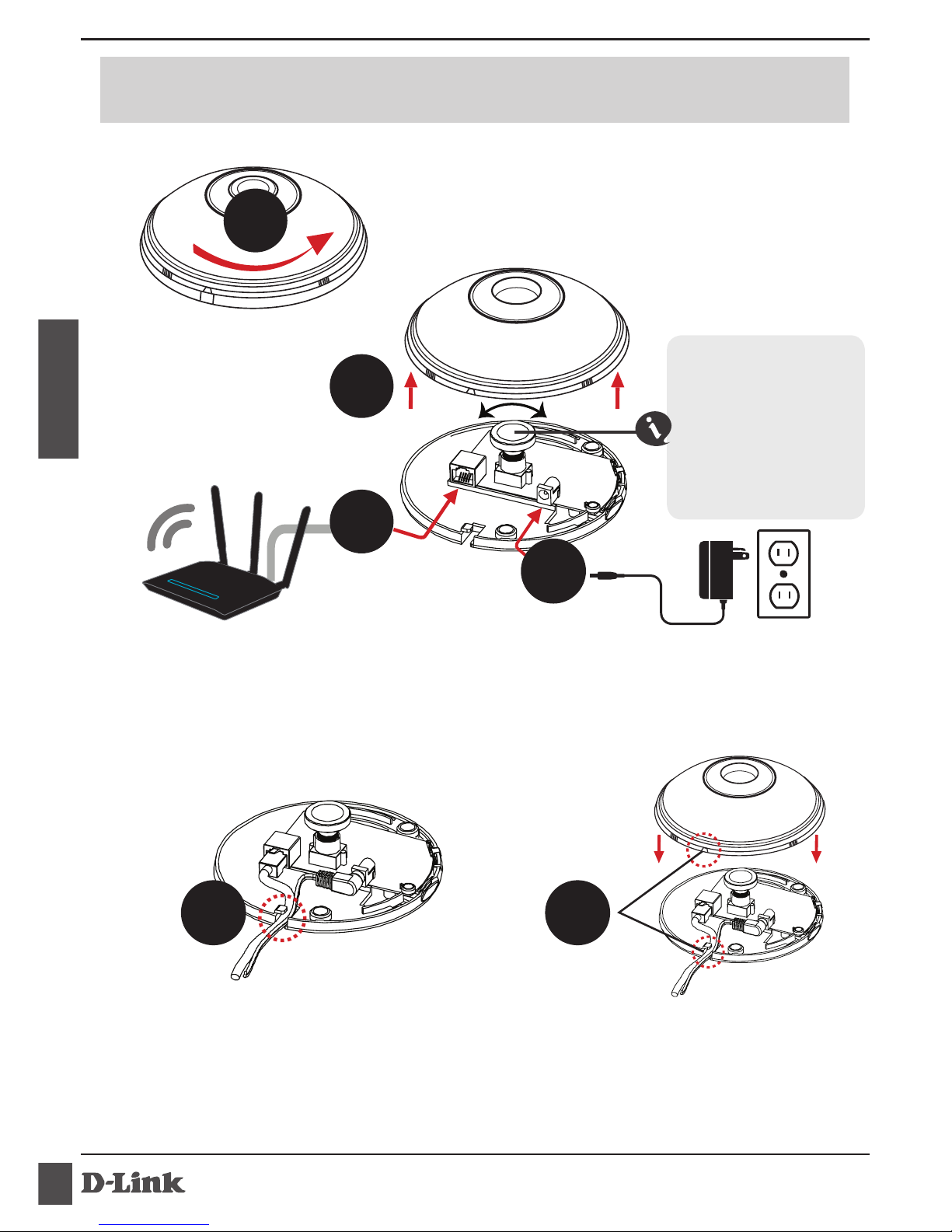 D-Link