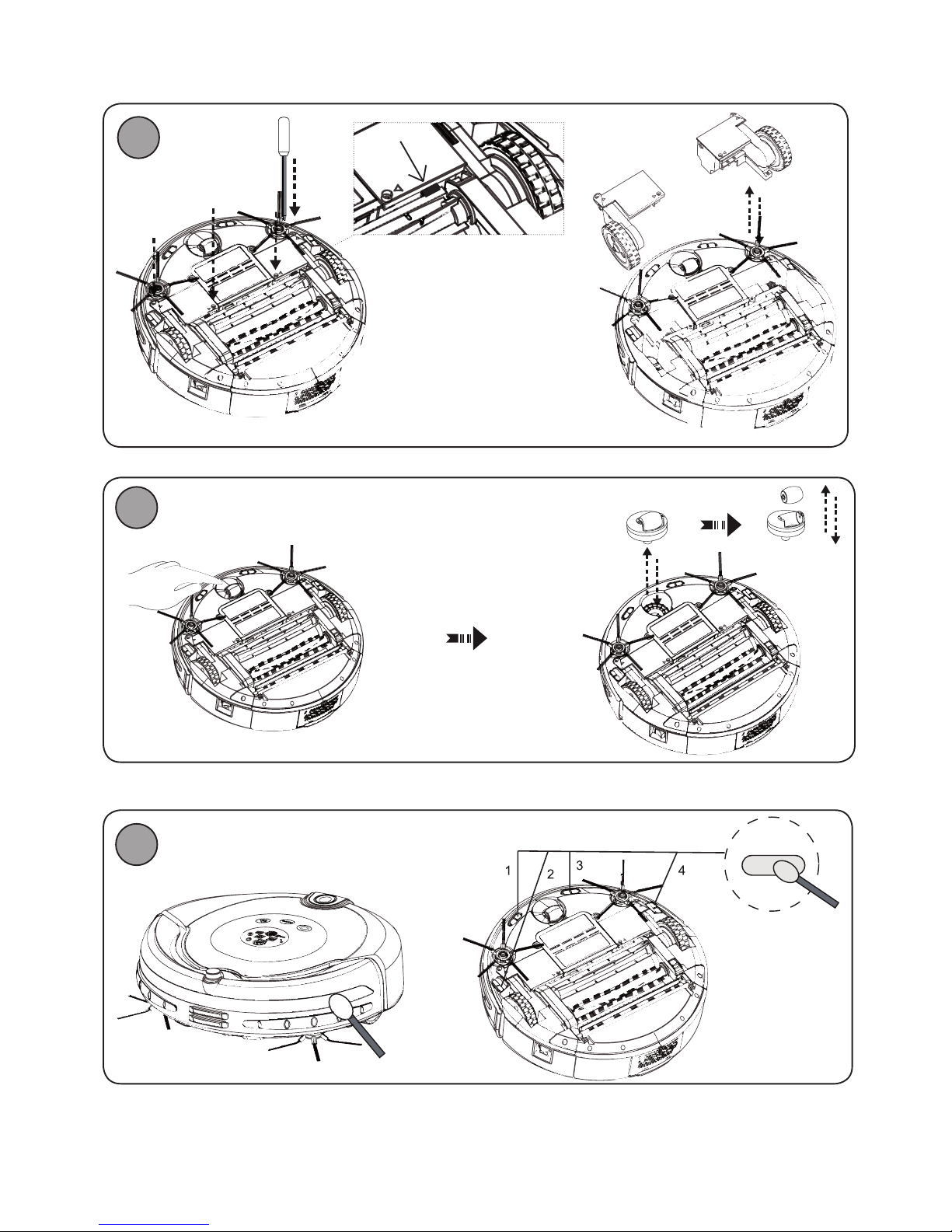 1

2

3

4