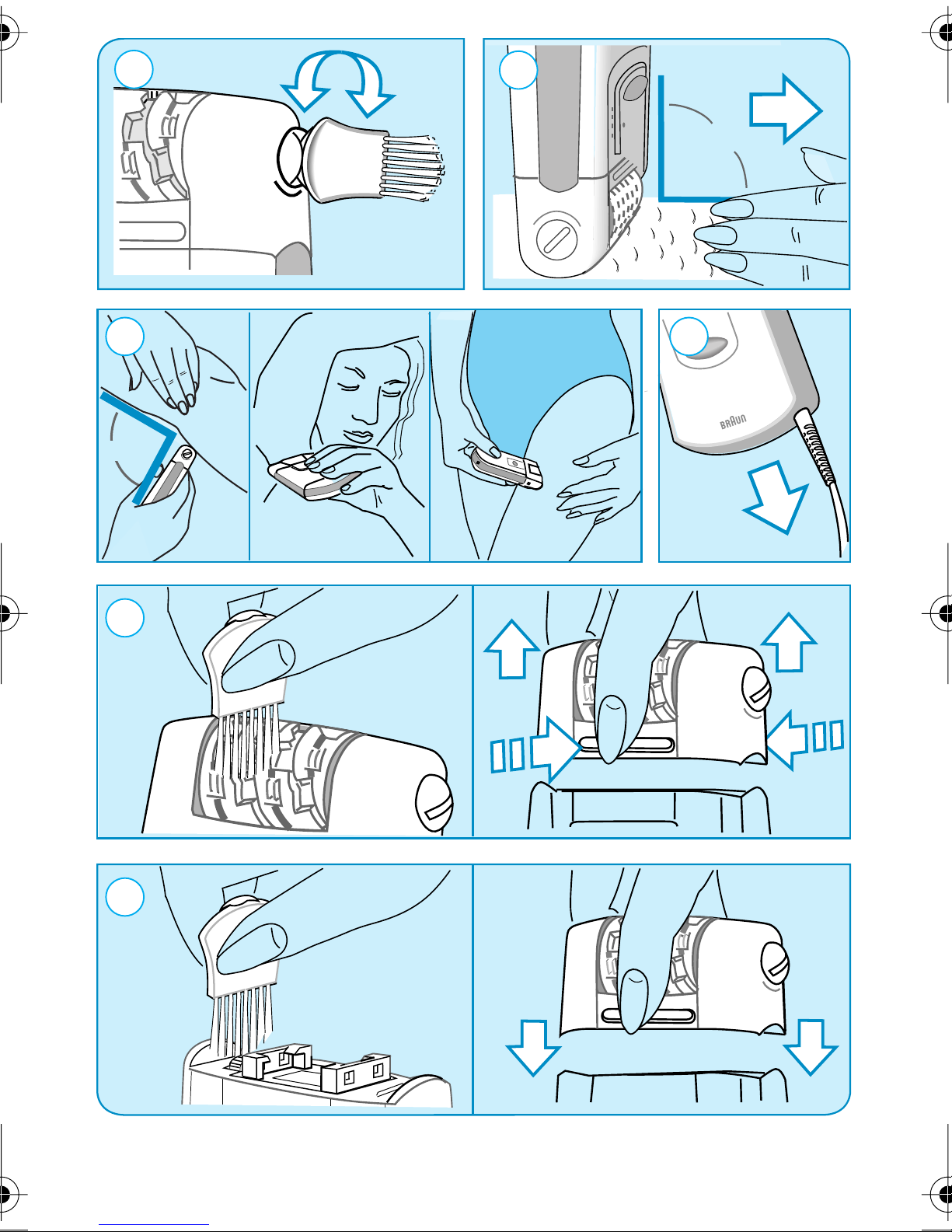 BRAUN