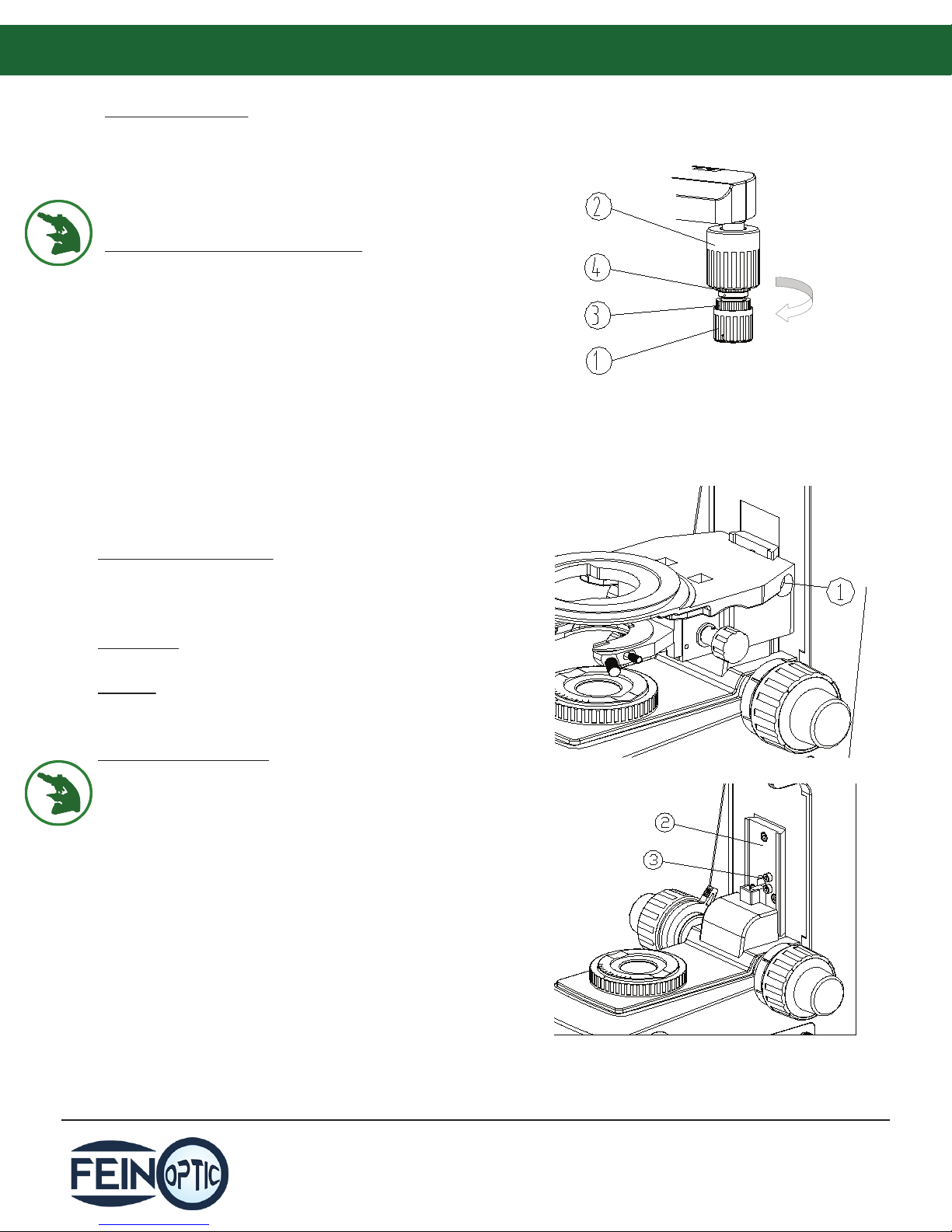 2
4
3
1

1

2
3

FEIN OPTIC