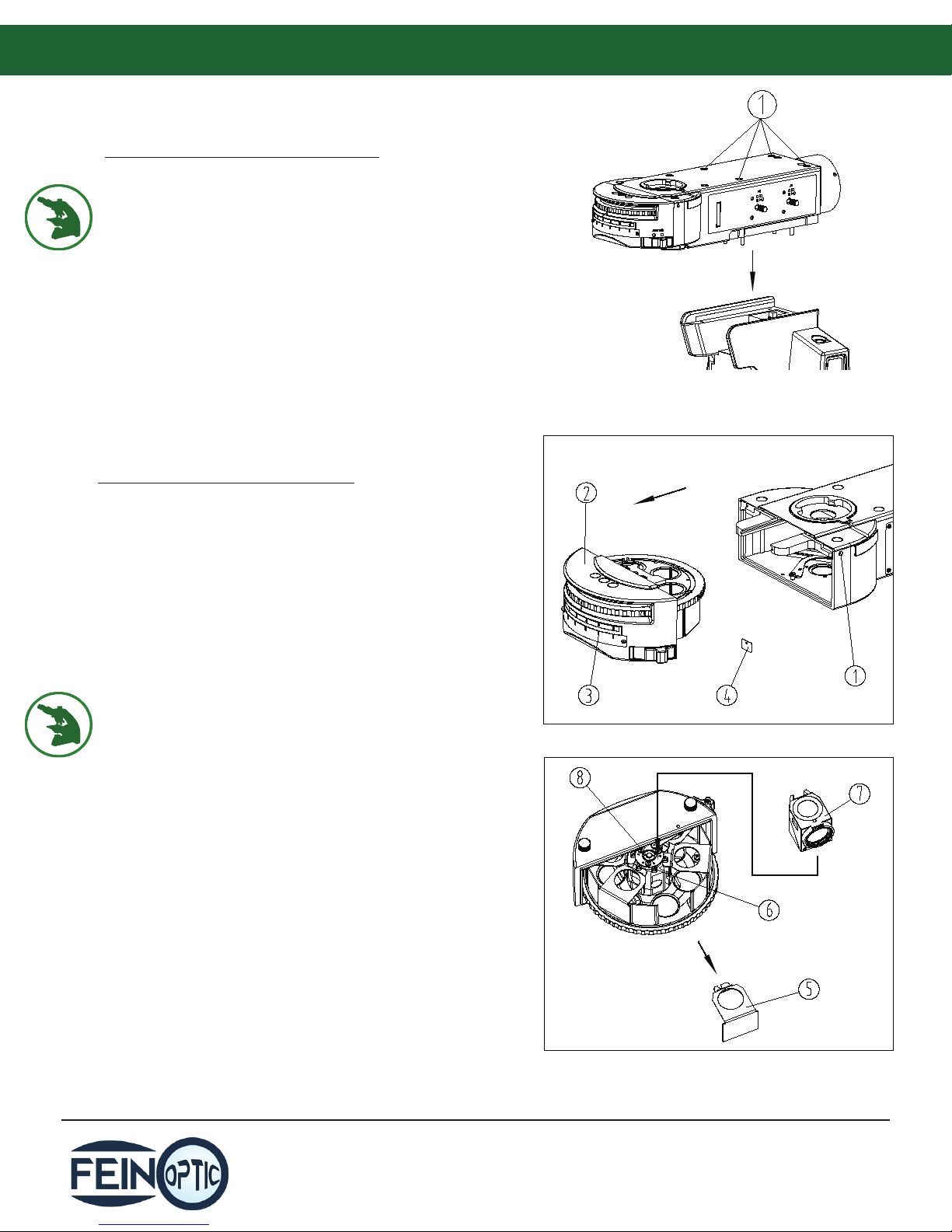 1

2

1

3

4

8

7

6

5

FEIN OPTIC