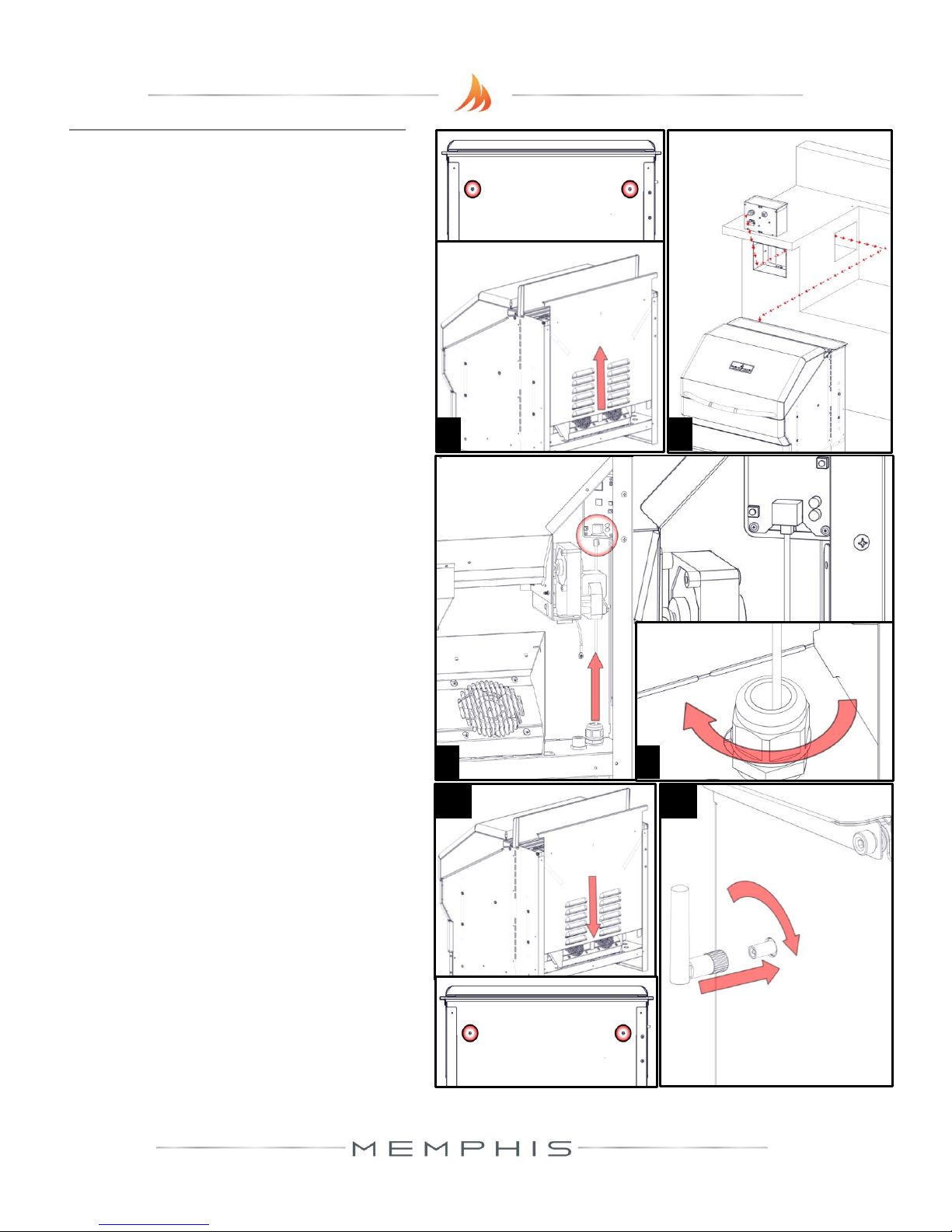 MEMPHIS