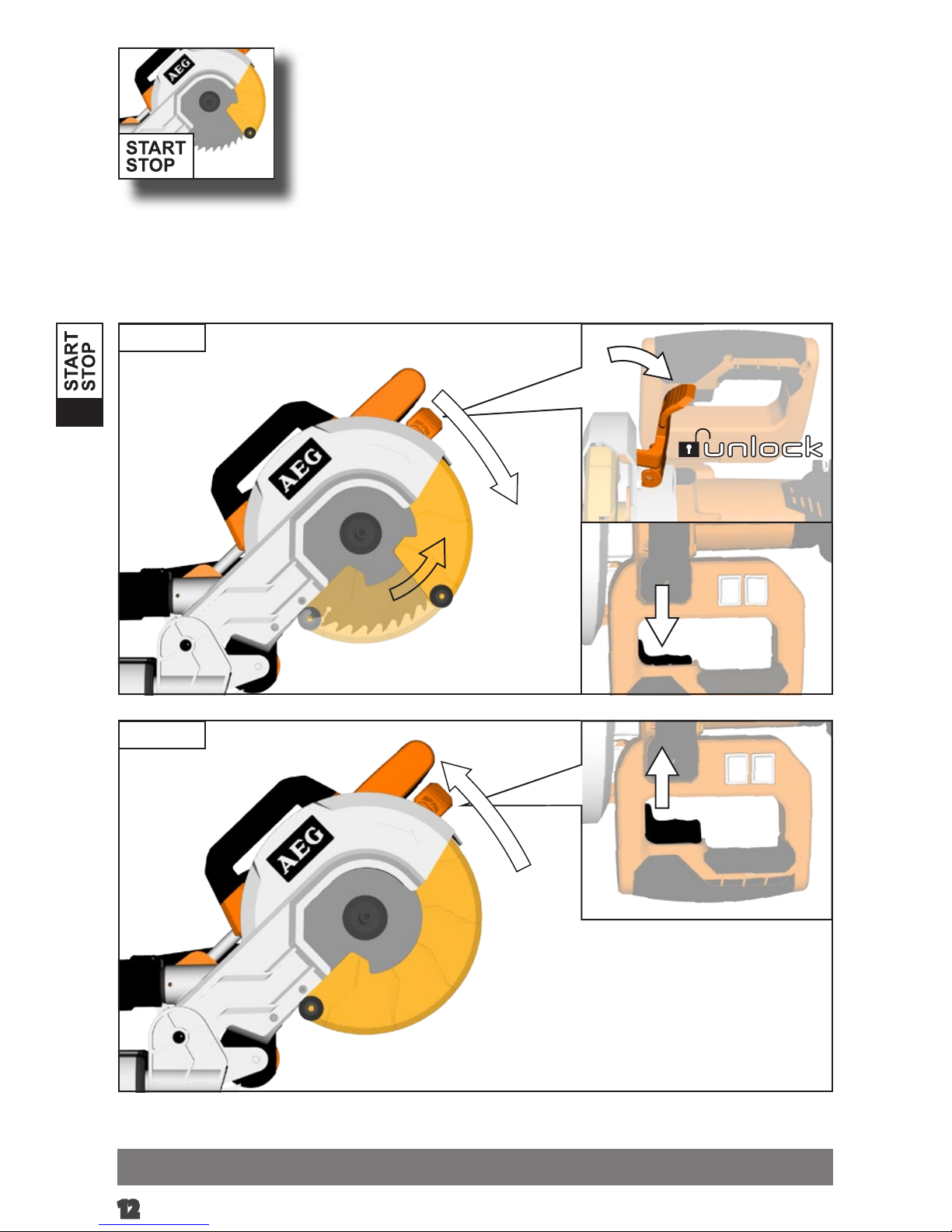 AEG
START
STOP

START
STOP

AEG

unlock

AEG

12