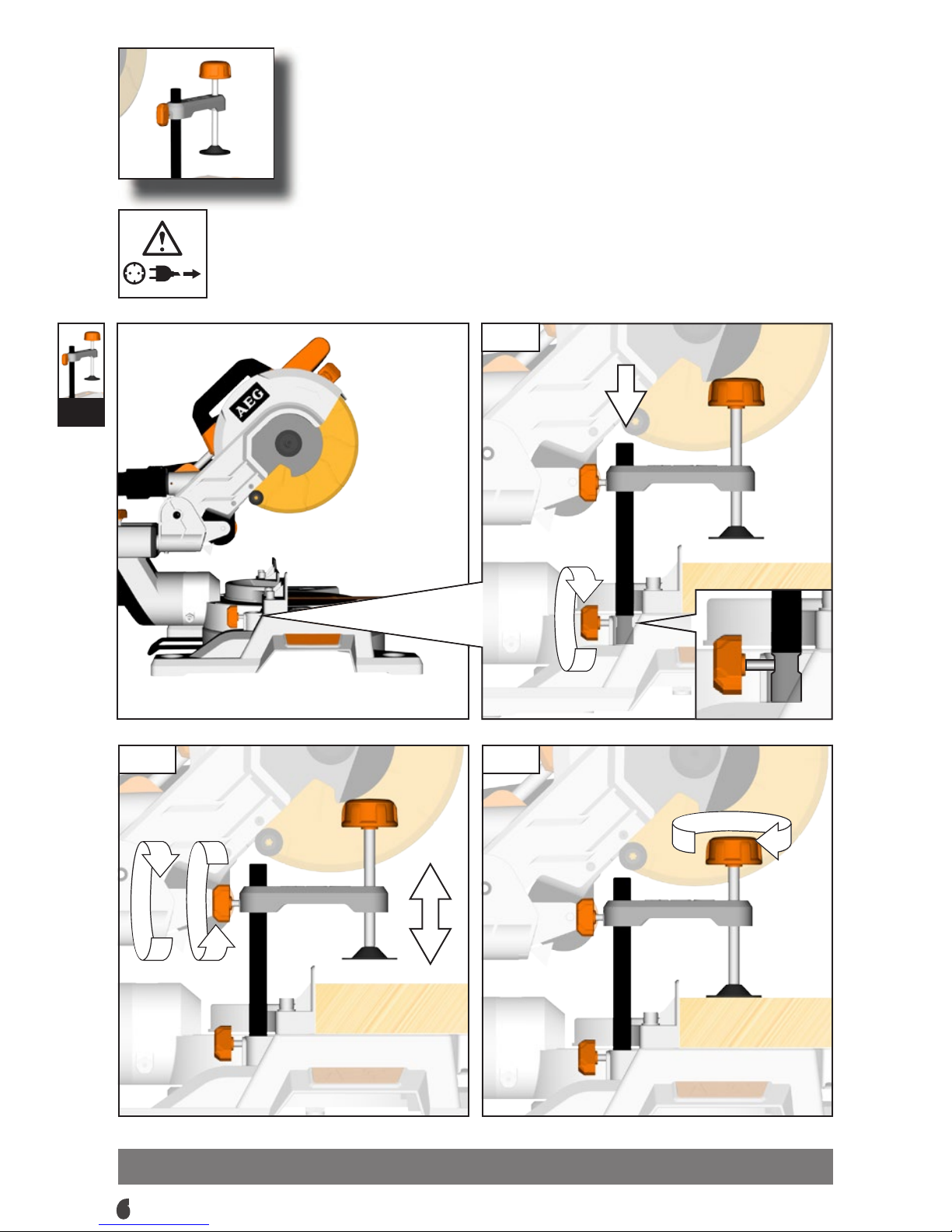 AEG

6