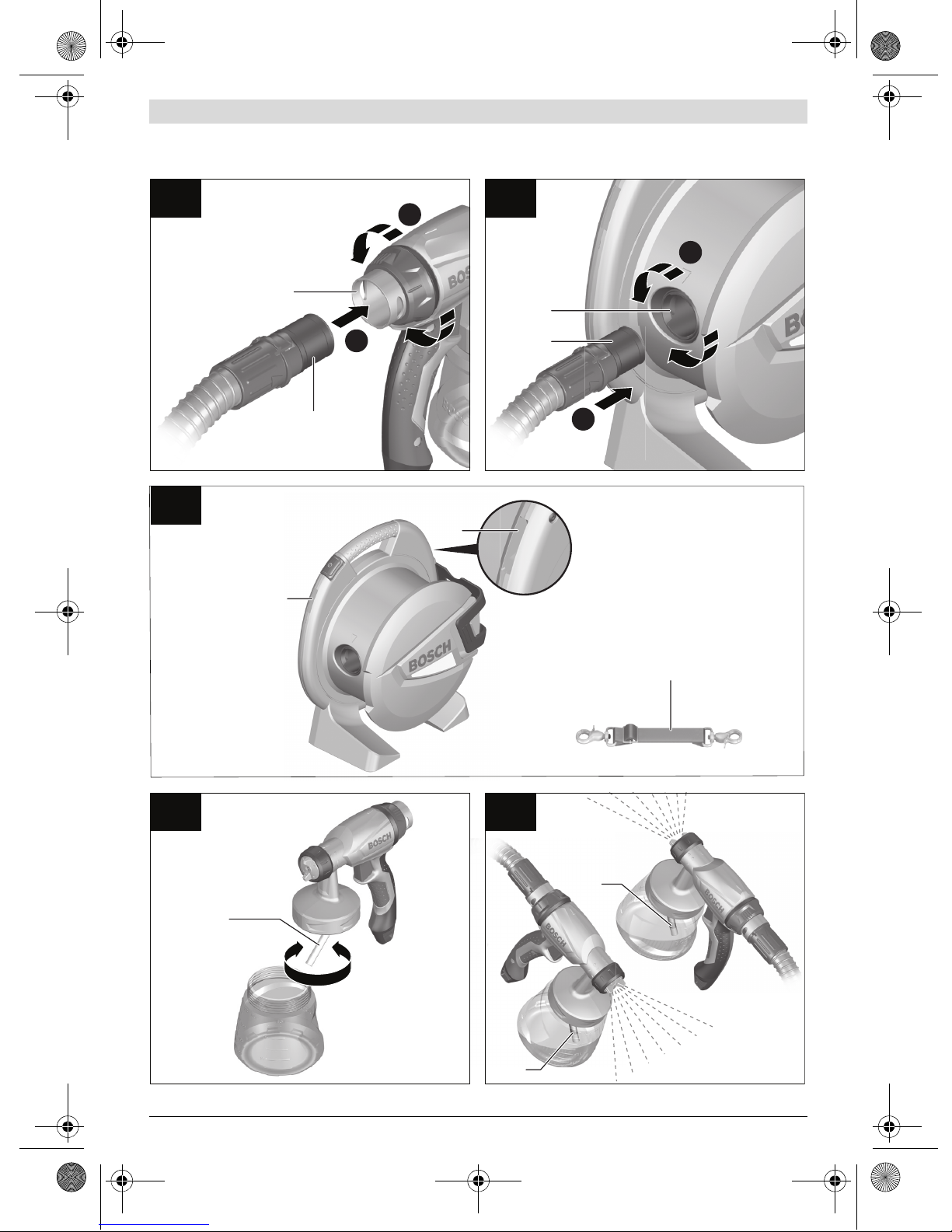 BOSCH

BOSCH

BOSCH

BOSCH

BOSCH

BOSCH