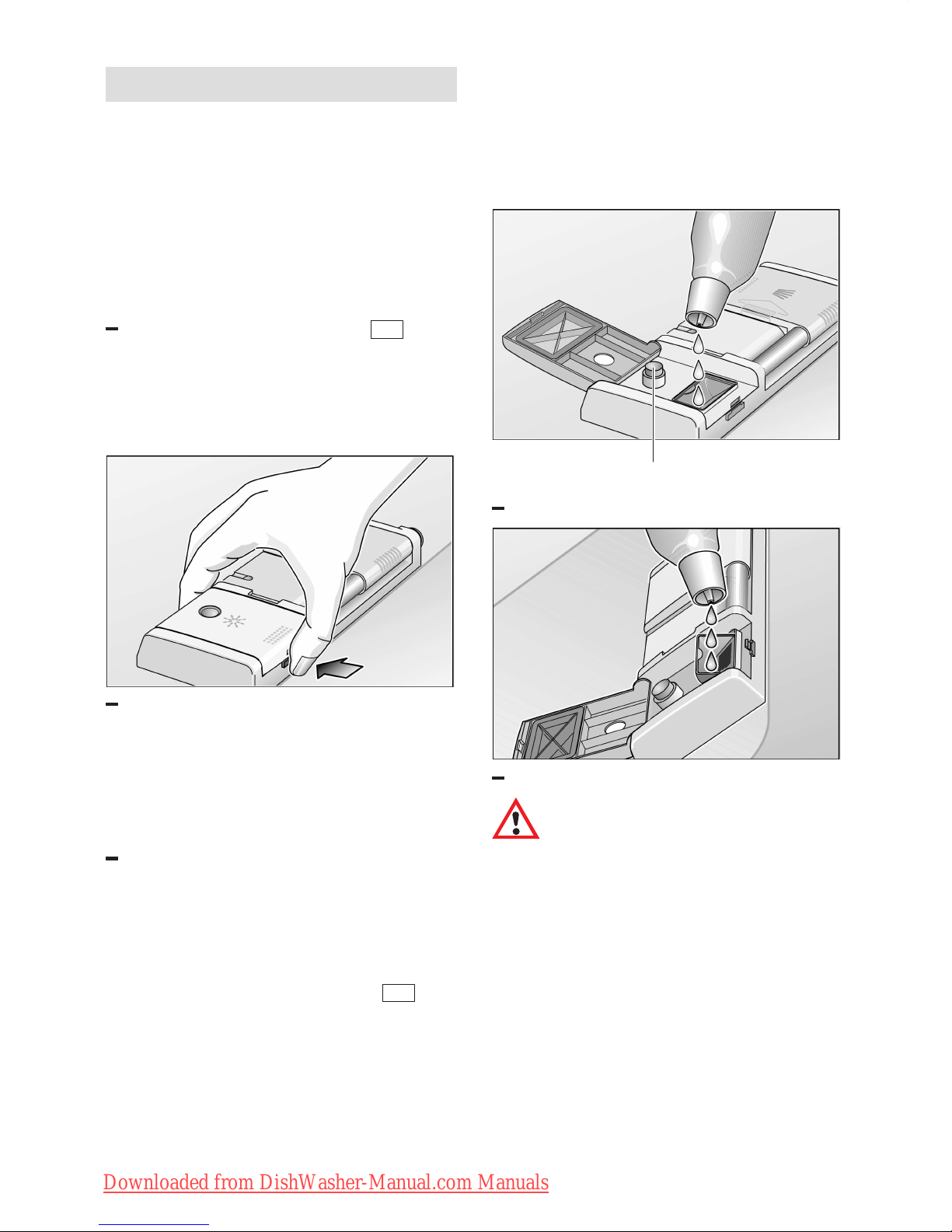 Downloaded from DishWasher-Manual.com Manuals