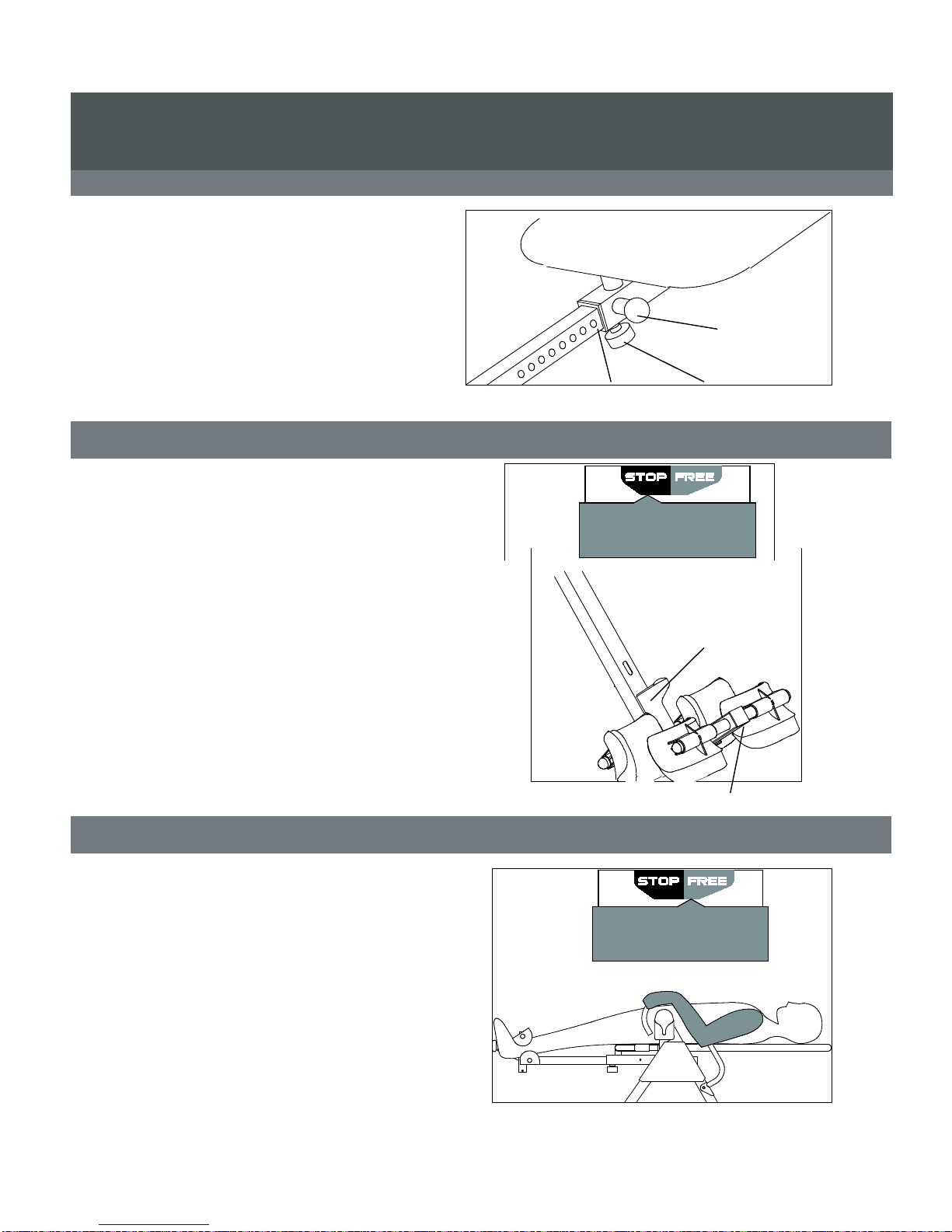 STOP FREE

STOP FREE